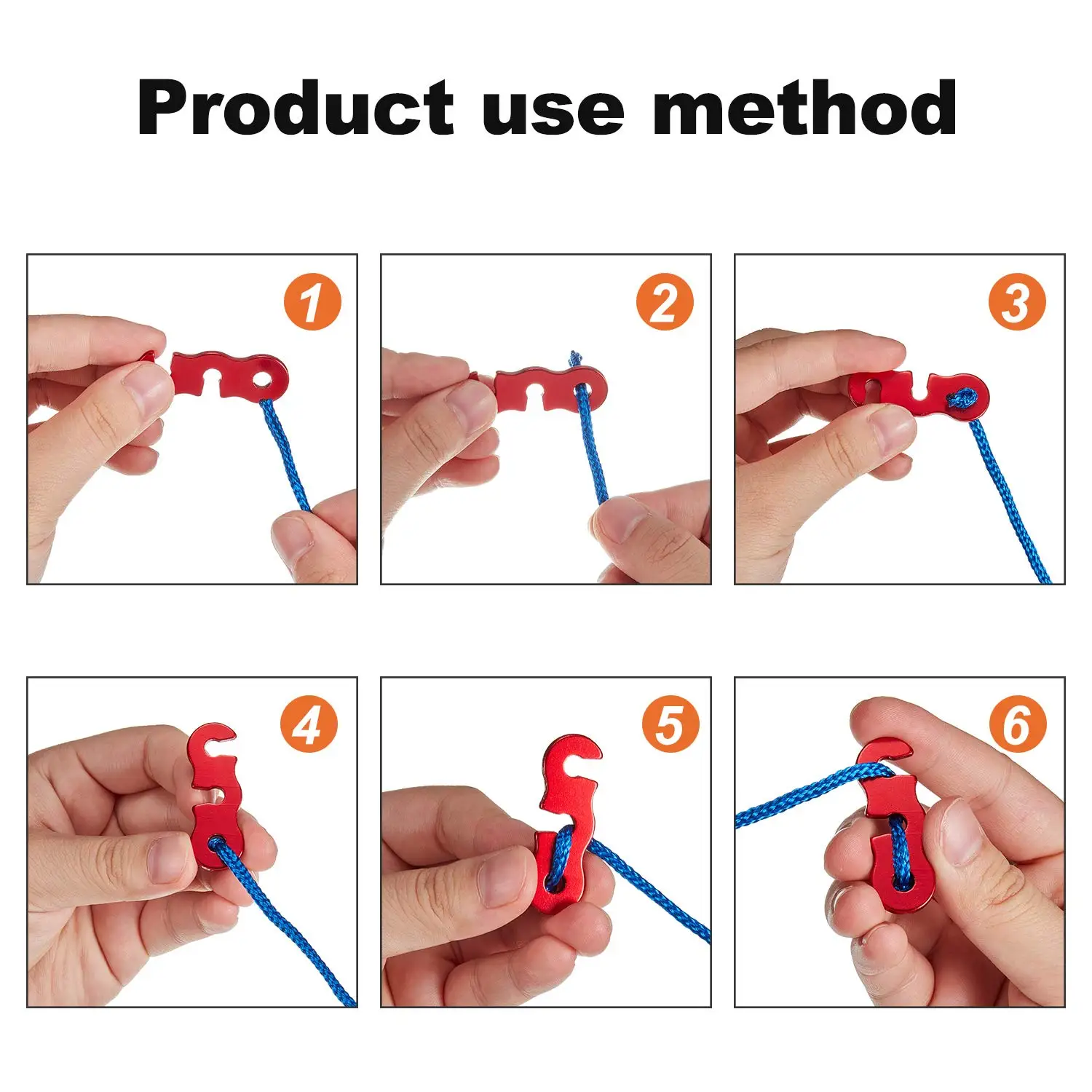 Product use method

1

2

3

4

5

6