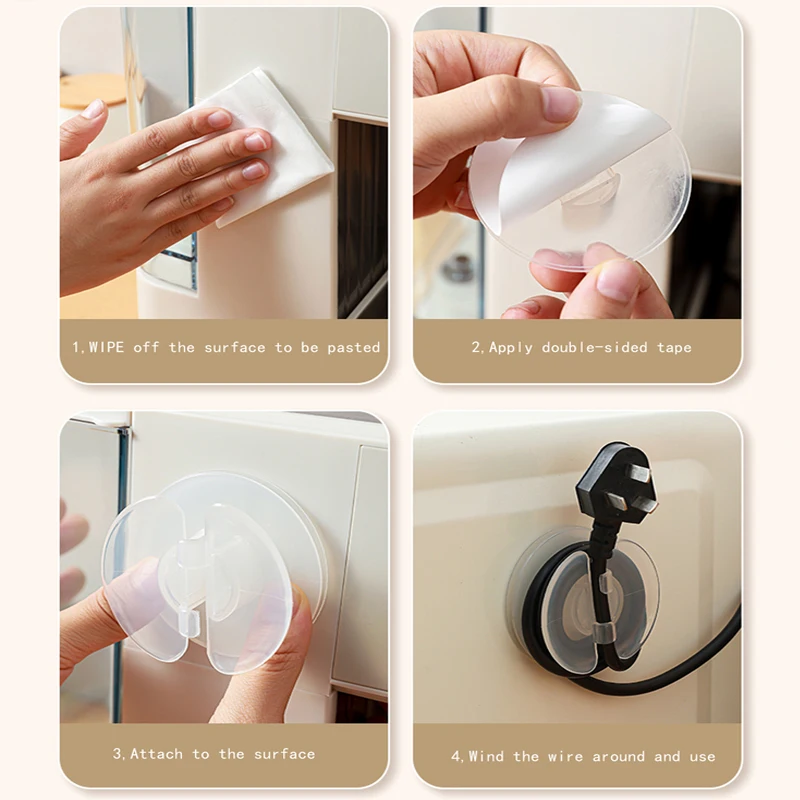 1,WIPE off the surface to be pasted

2,Apply double-sided tape

3,Attach to the surface

4,Wind the wire around and use