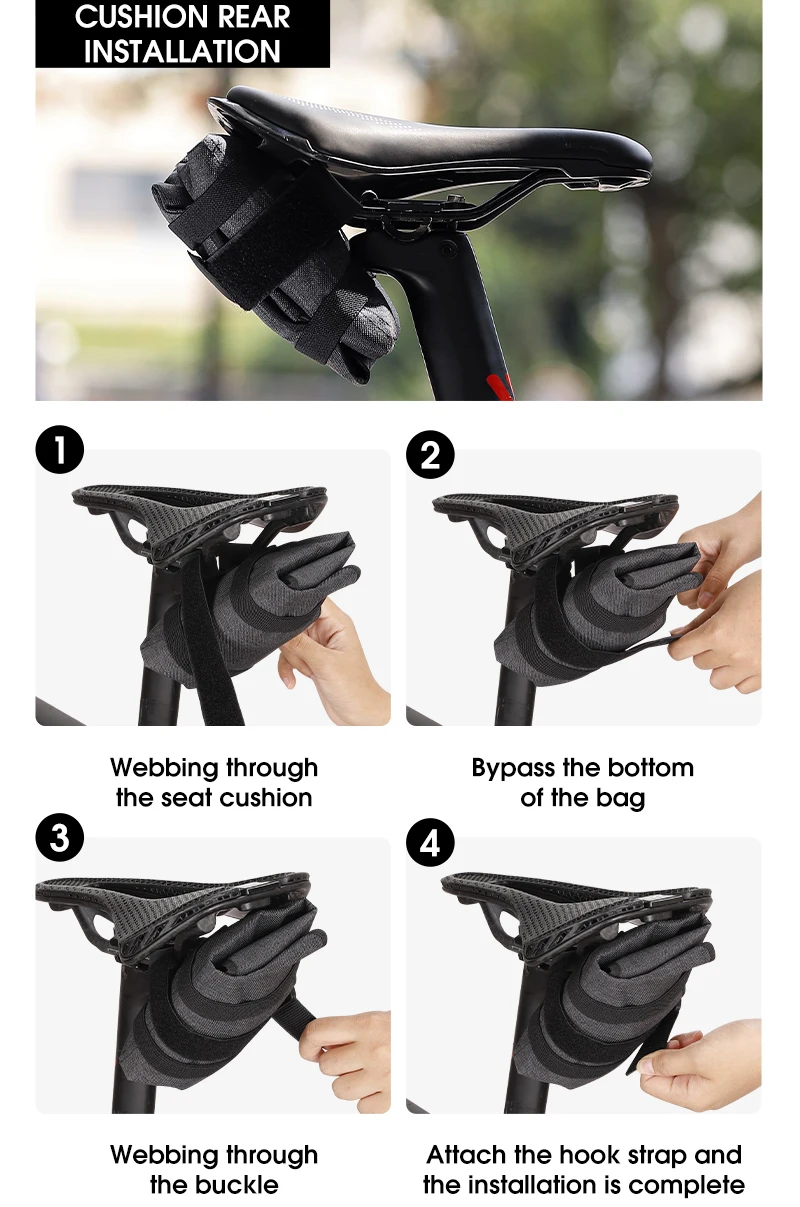 CUSHION REAR INSTALLATION

1

Webbing through the seat cushion

2

Bypass the bottom of the bag

3

Webbing through the buckle

4

Attach the hook strap and the installation is complete