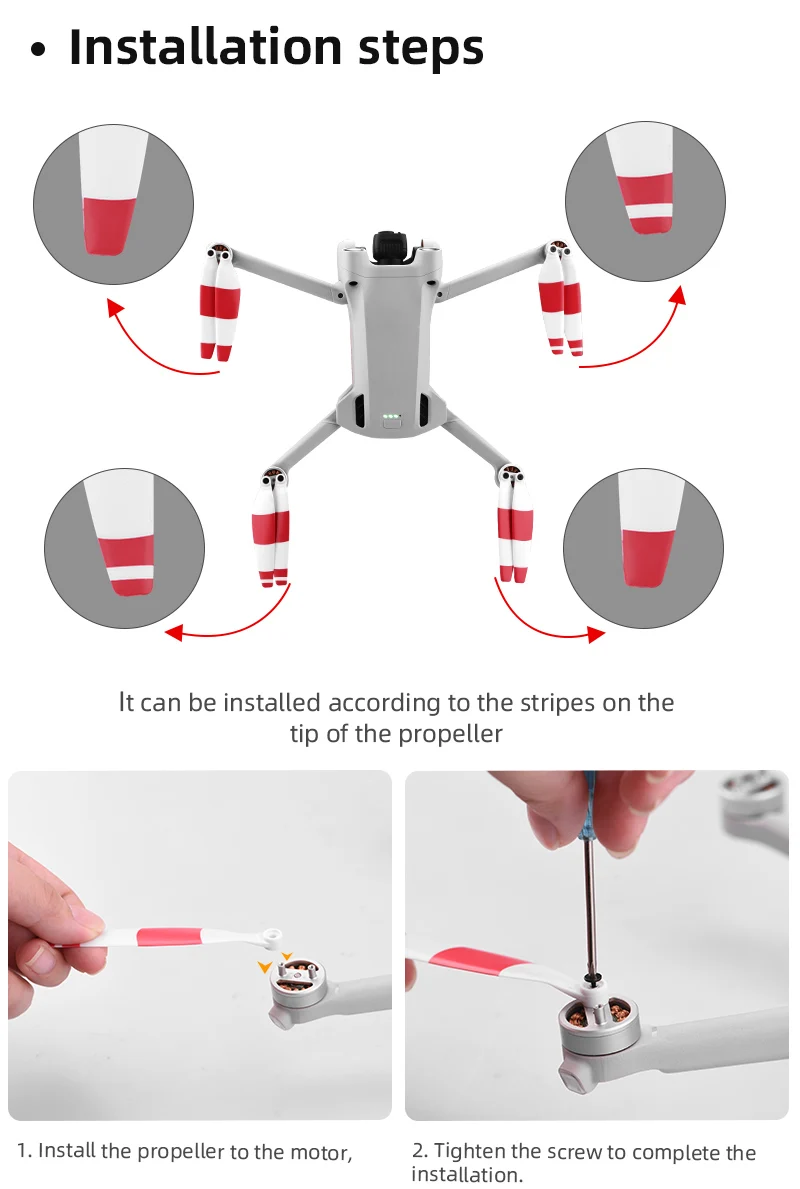 • Installation steps

It can be installed according to the stripes on the tip of the propeller

1. Install the propeller to the motor,

2. Tighten the screw to complete the installation.