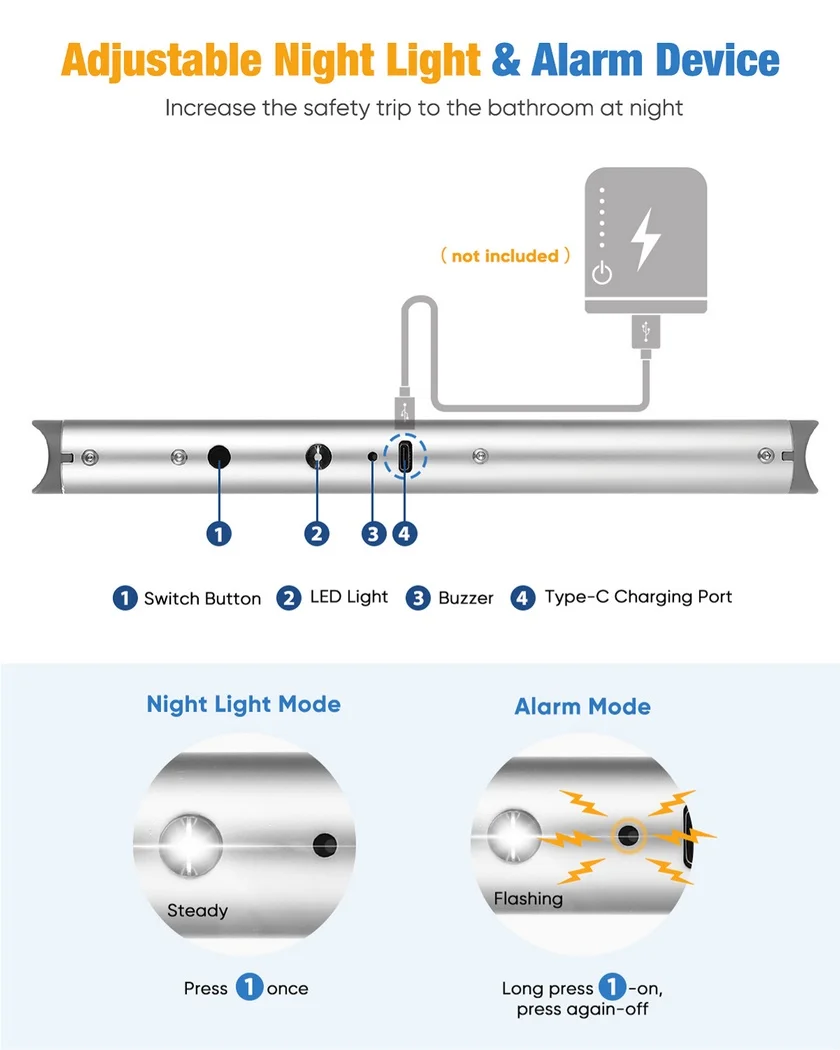 Adjustable Night Light & Alarm Device

Increase the safety trip to the bathroom at night

( not included )

1 2 3 4

1 Switch Button 2 LED Light 3 Buzzer 4 Type-C Charging Port

Night Light Mode

Steady

Press 1 once

Alarm Mode

Flashing

Long press 1 -on, press again-off