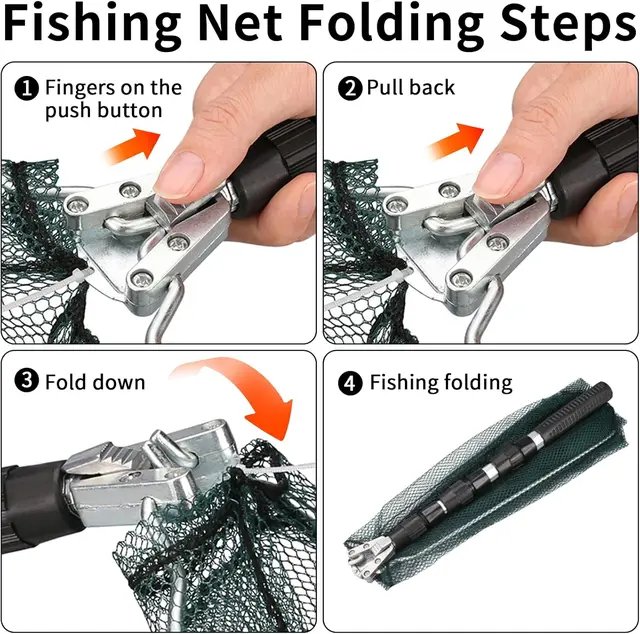 Fishing Net Folding Steps

1 Fingers on the push button

2 Pull back

3 Fold down

4 Fishing folding