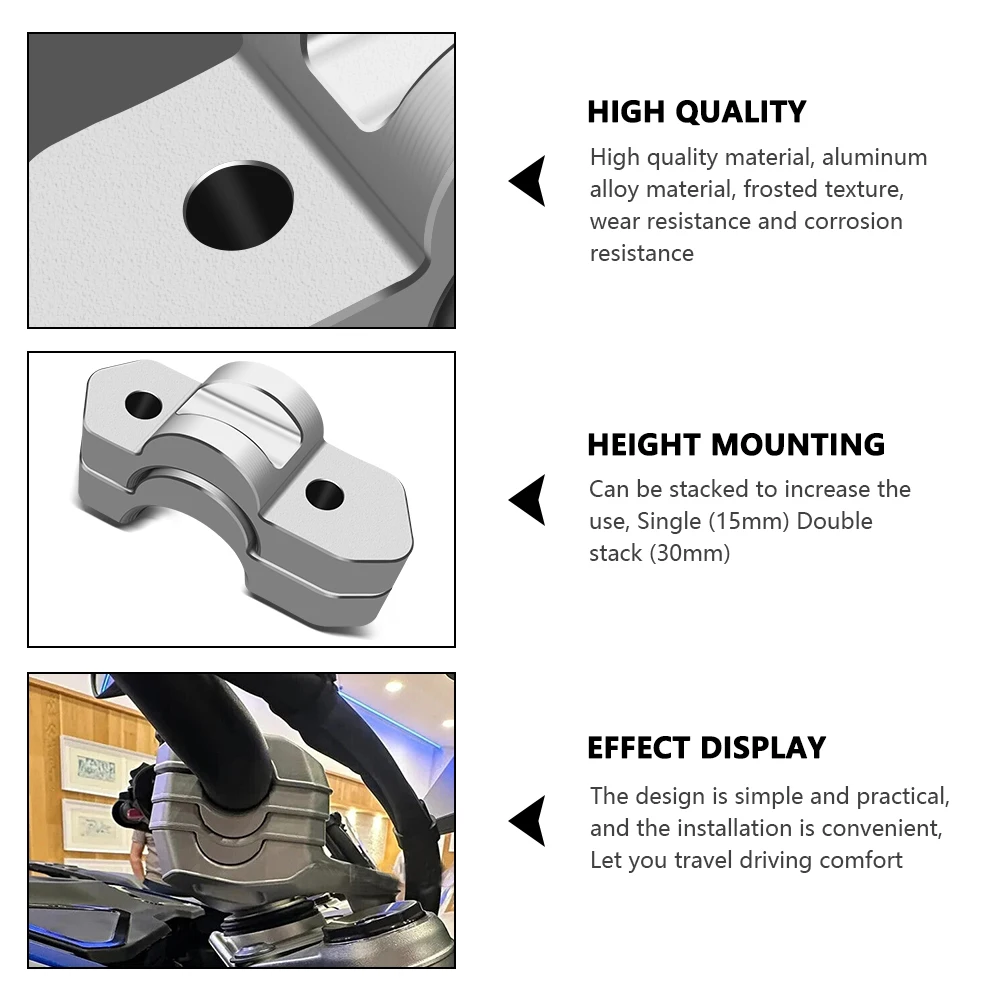 HIGH QUALITY

High quality material, aluminum alloy material, frosted texture, wear resistance and corrosion resistance

HEIGHT MOUNTING

Can be stacked to increase the use, Single (15mm) Double stack (30mm)

EFFECT DISPLAY

The design is simple and practical, and the installation is convenient, Let you travel driving comfort