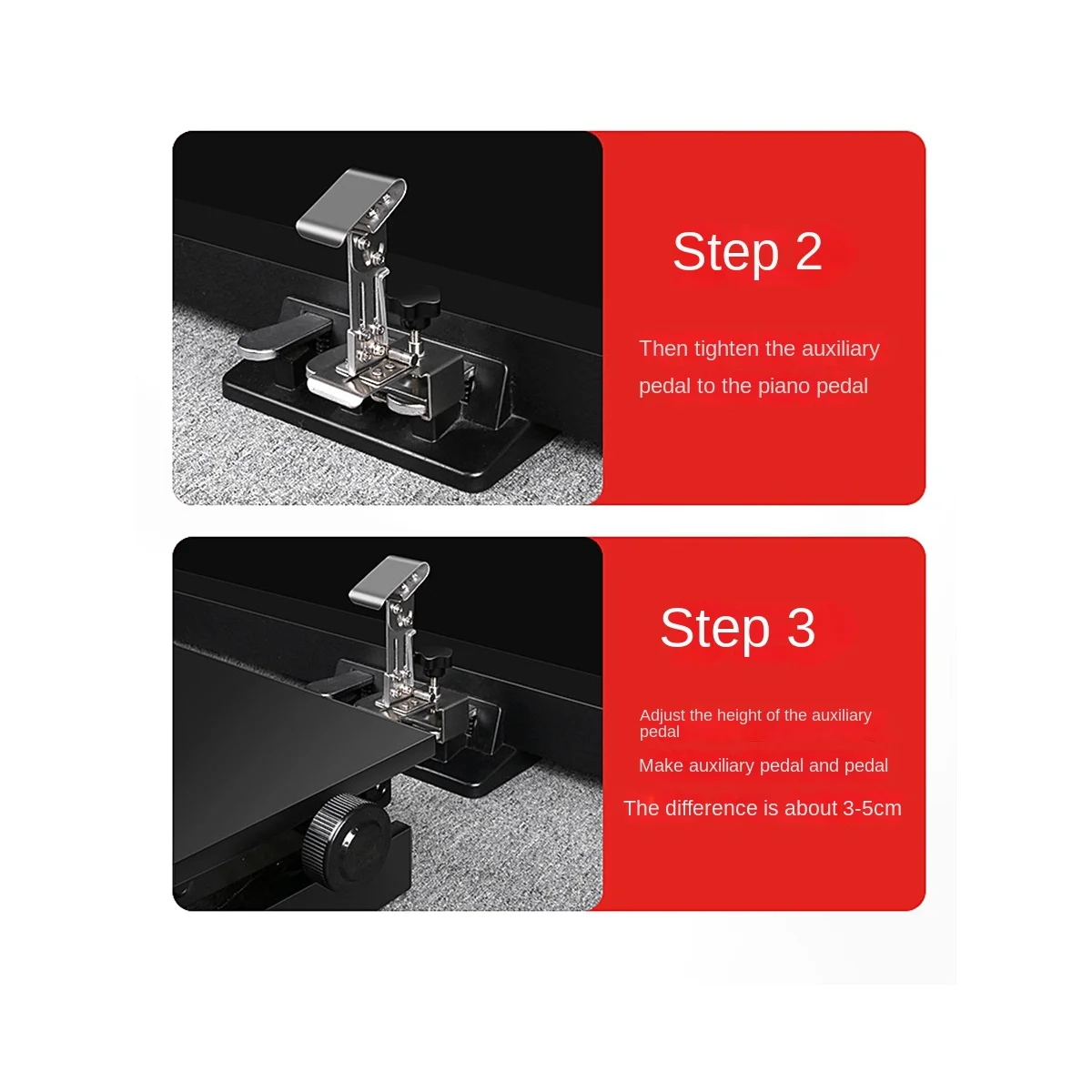 Step 2

Then tighten the auxiliary pedal to the piano pedal

Step 3

Adjust the height of the auxiliary pedal

Make auxiliary pedal and pedal

The difference is about 3-5cm