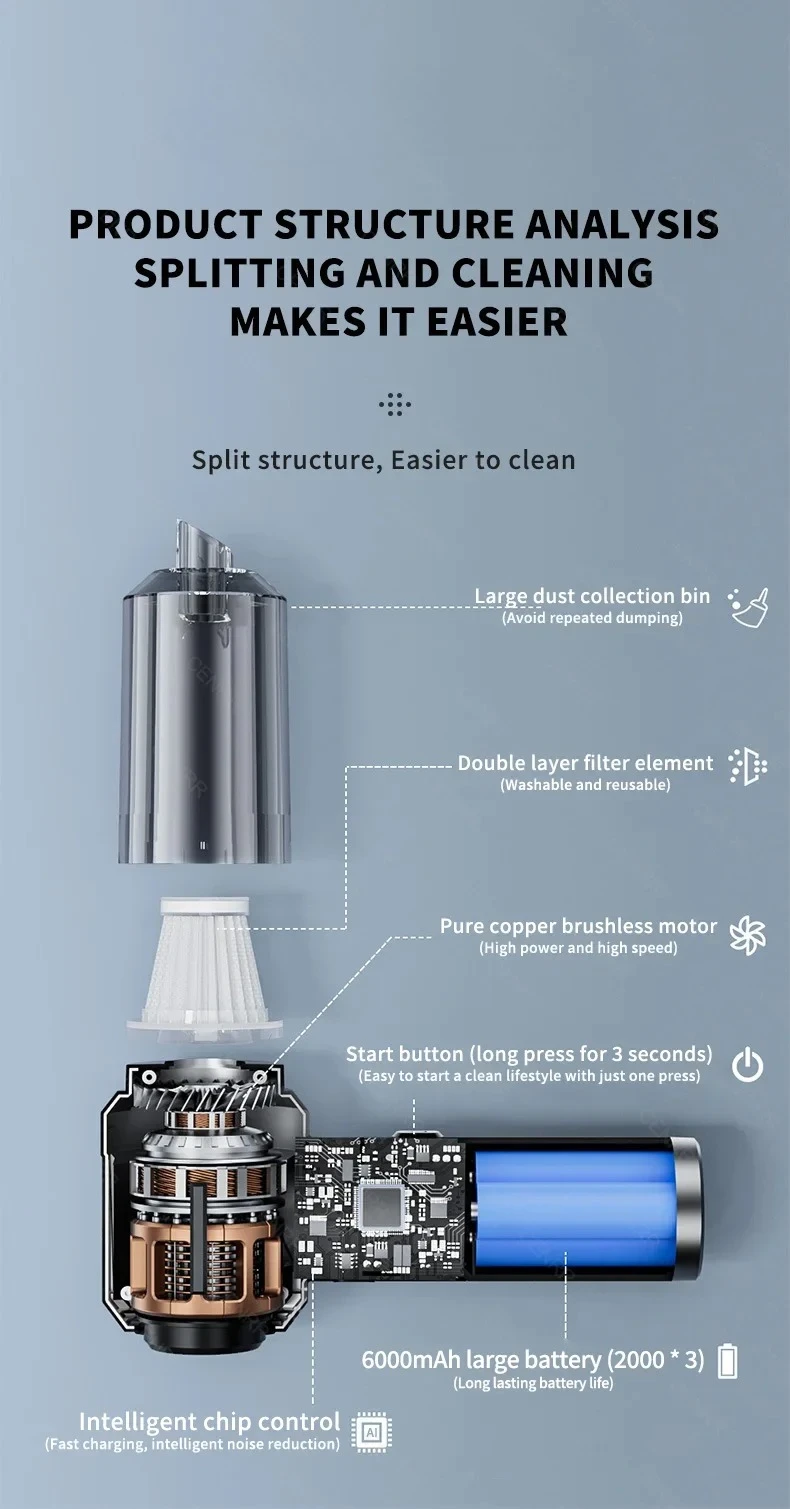 PRODUCT STRUCTURE ANALYSIS
SPLITTING AND CLEANING
MAKES IT EASIER

Split structure, Easier to clean

Large dust collection bin
(Avoid repeated dumping)

Double layer filter element
(Washable and reusable)

Pure copper brushless motor
(High power and high speed)

Start button (long press for 3 seconds)
(Easy to start a clean lifestyle with just one press)

6000mAh large battery (2000 * 3)
(Long lasting battery life)

Intelligent chip control
(Fast charging, intelligent noise reduction)

AI