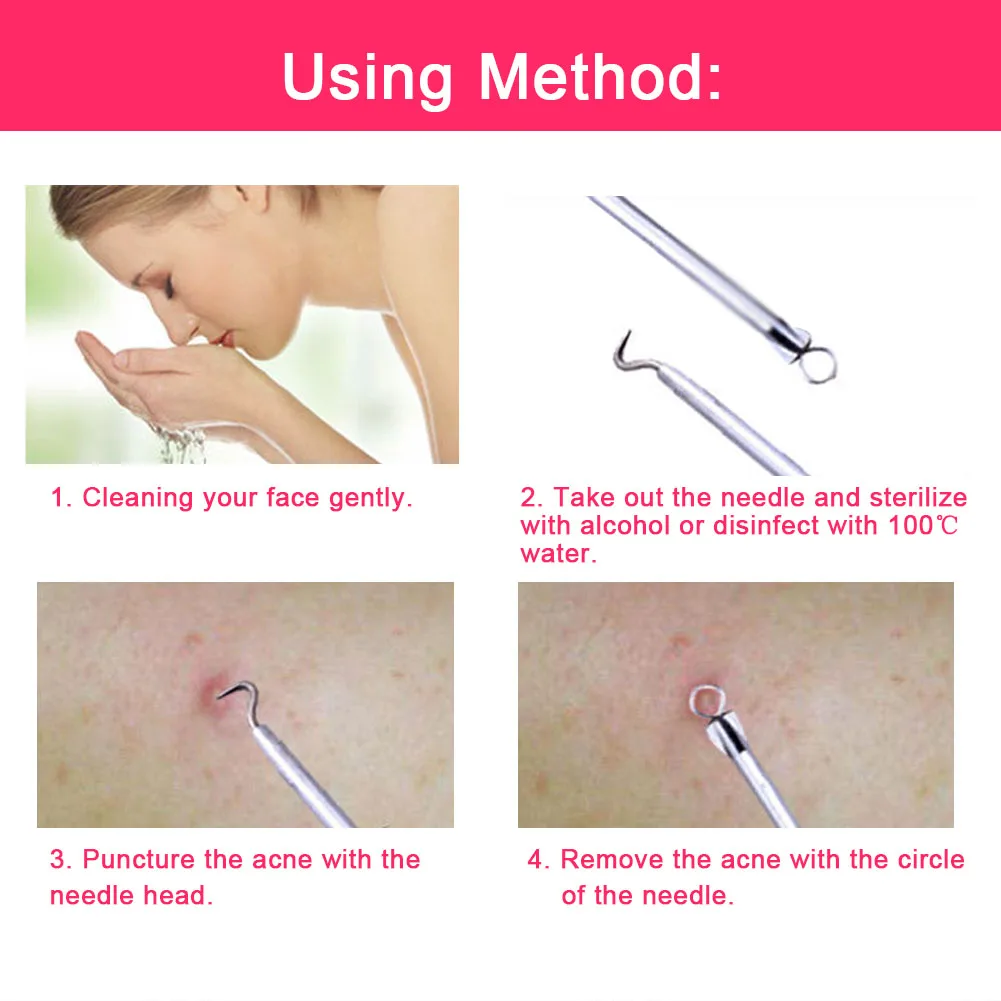 Using Method:

1. Cleaning your face gently.

2. Take out the needle and sterilize with alcohol or disinfect with 100℃ water.

3. Puncture the acne with the needle head.

4. Remove the acne with the circle of the needle.