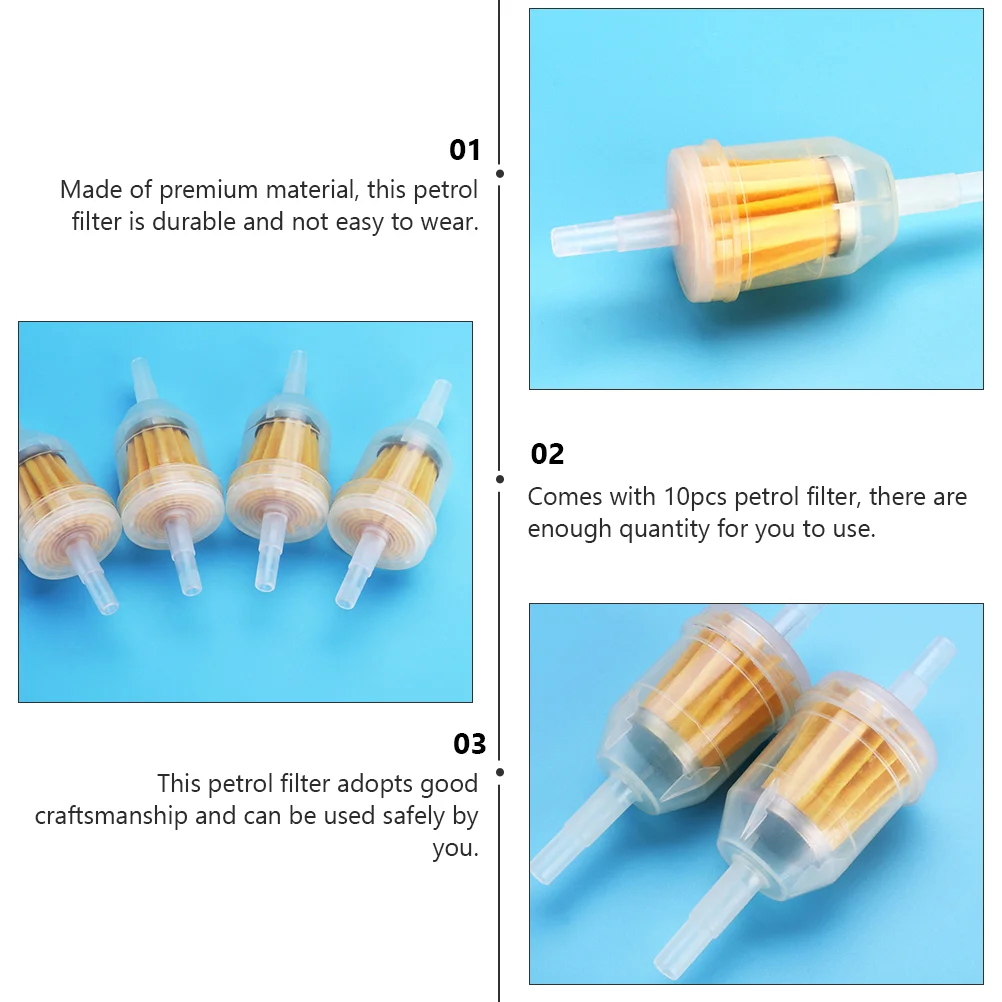 01
Made of premium material, this petrol filter is durable and not easy to wear.

02
Comes with 10pcs petrol filter, there are enough quantity for you to use.

03
This petrol filter adopts good craftsmanship and can be used safely by you.