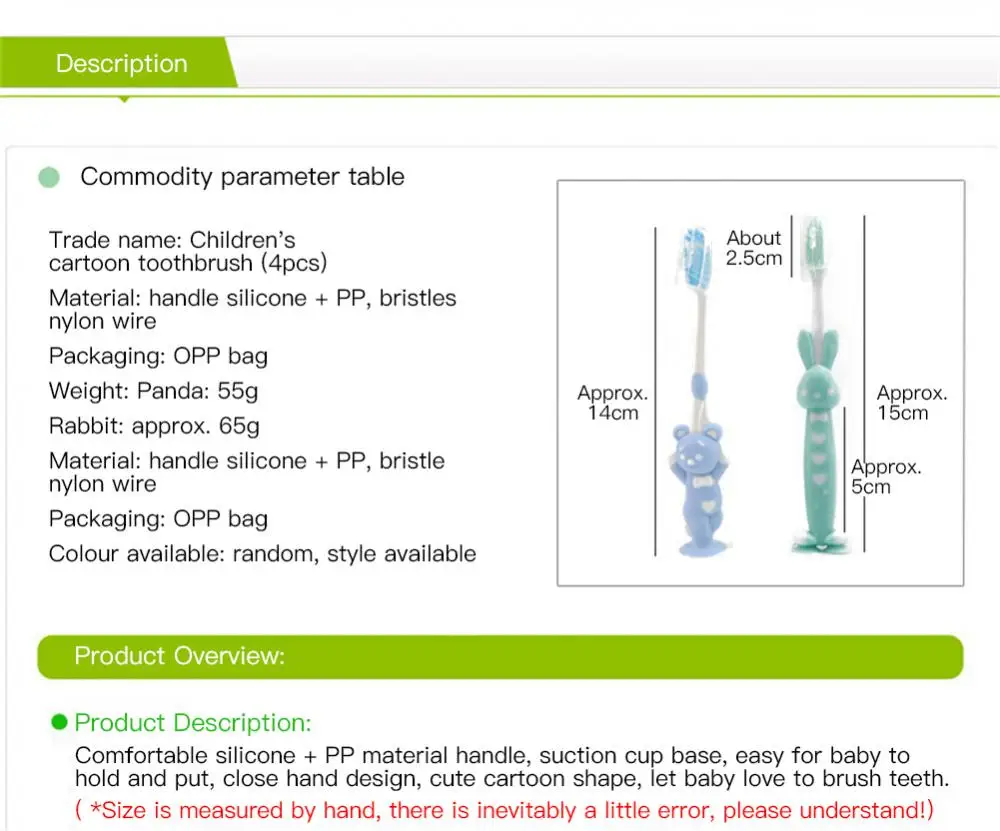 Description

Commodity parameter table

Trade name: Children's cartoon toothbrush (4pcs)

Material: handle silicone + PP, bristles nylon wire

Packaging: OPP bag

Weight: Panda: 55g

Rabbit: approx. 65g

Material: handle silicone + PP, bristle nylon wire

Packaging: OPP bag

Colour available: random, style available

About 2.5cm

Approx. 14cm

Approx. 15cm

Approx. 5cm

Product Overview:

Product Description:

Comfortable silicone + PP material handle, suction cup base, easy for baby to hold and put, close hand design, cute cartoon shape, let baby love to brush teeth.

( *Size is measured by hand, there is inevitably a little error, please understand!)