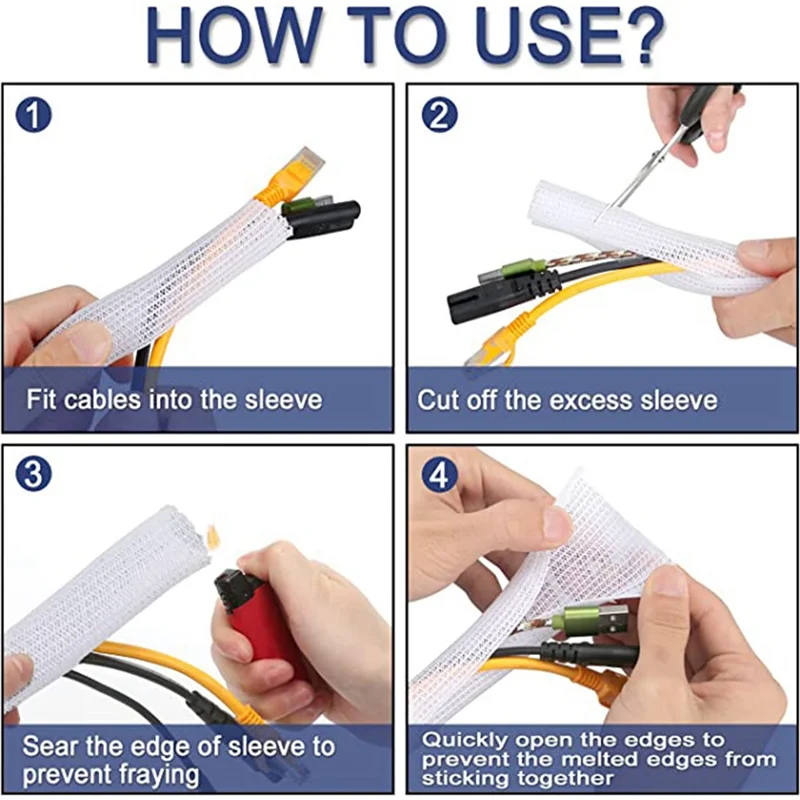 HOW TO USE?

1
Fit cables into the sleeve

2
Cut off the excess sleeve

3
Sear the edge of sleeve to prevent fraying

4
Quickly open the edges to prevent the melted edges from sticking together