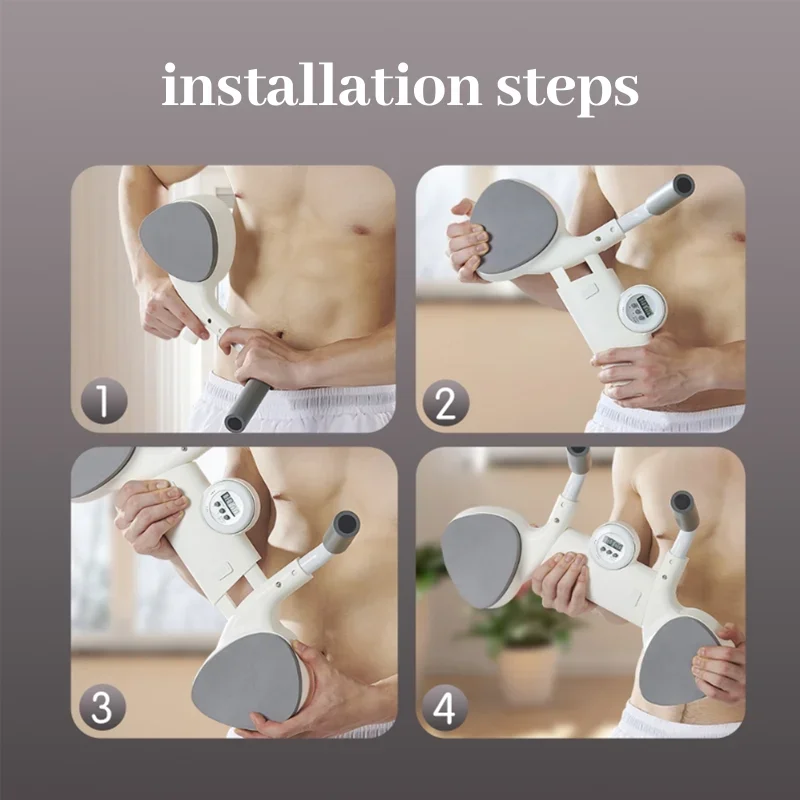 installation steps

1

2

3

4