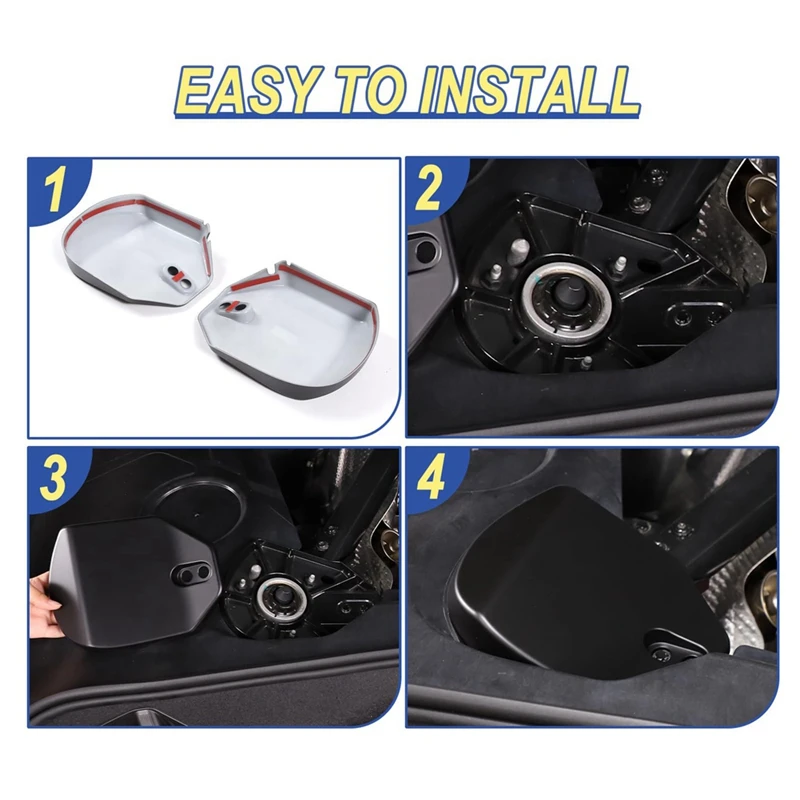 EASY TO INSTALL

1

2

3

4