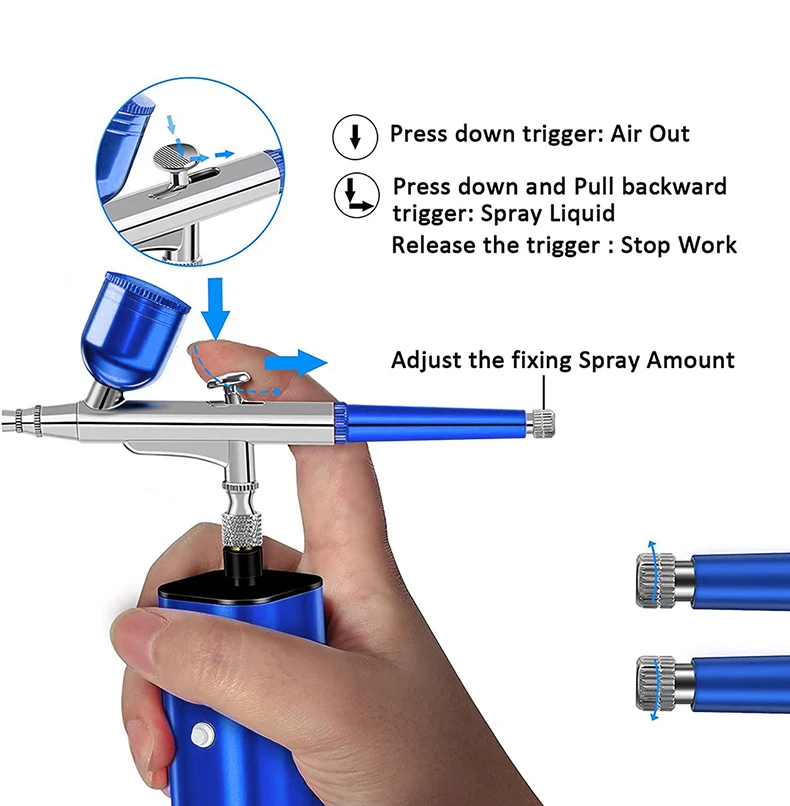 Press down trigger: Air Out

Press down and Pull backward trigger: Spray Liquid
Release the trigger : Stop Work

Adjust the fixing Spray Amount