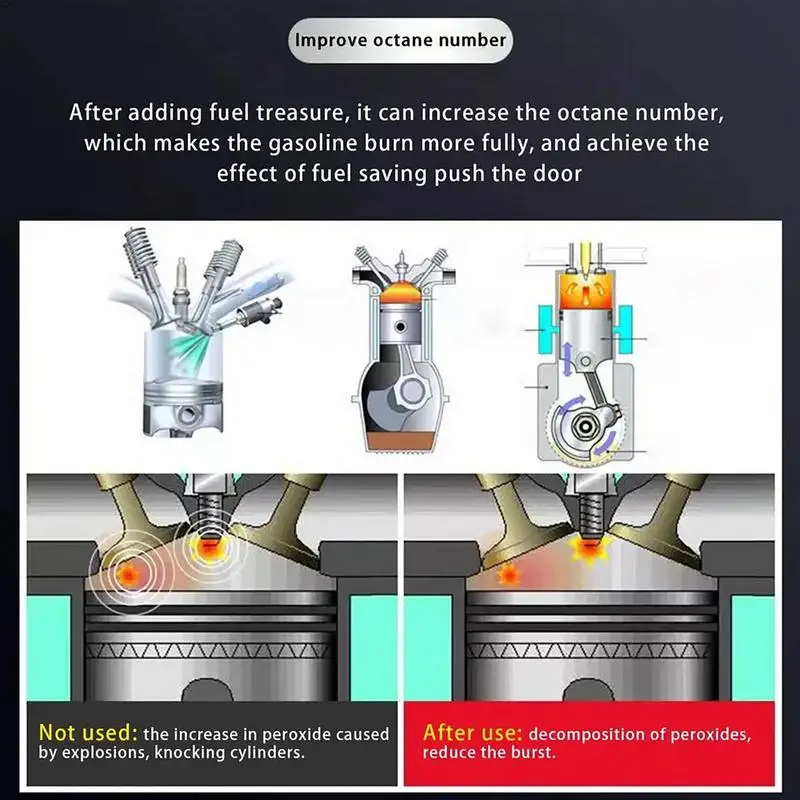 Improve octane number

After adding fuel treasure, it can increase the octane number, which makes the gasoline burn more fully, and achieve the effect of fuel saving push the door

Not used: the increase in peroxide caused by explosions, knocking cylinders.

After use: decomposition of peroxides, reduce the burst.