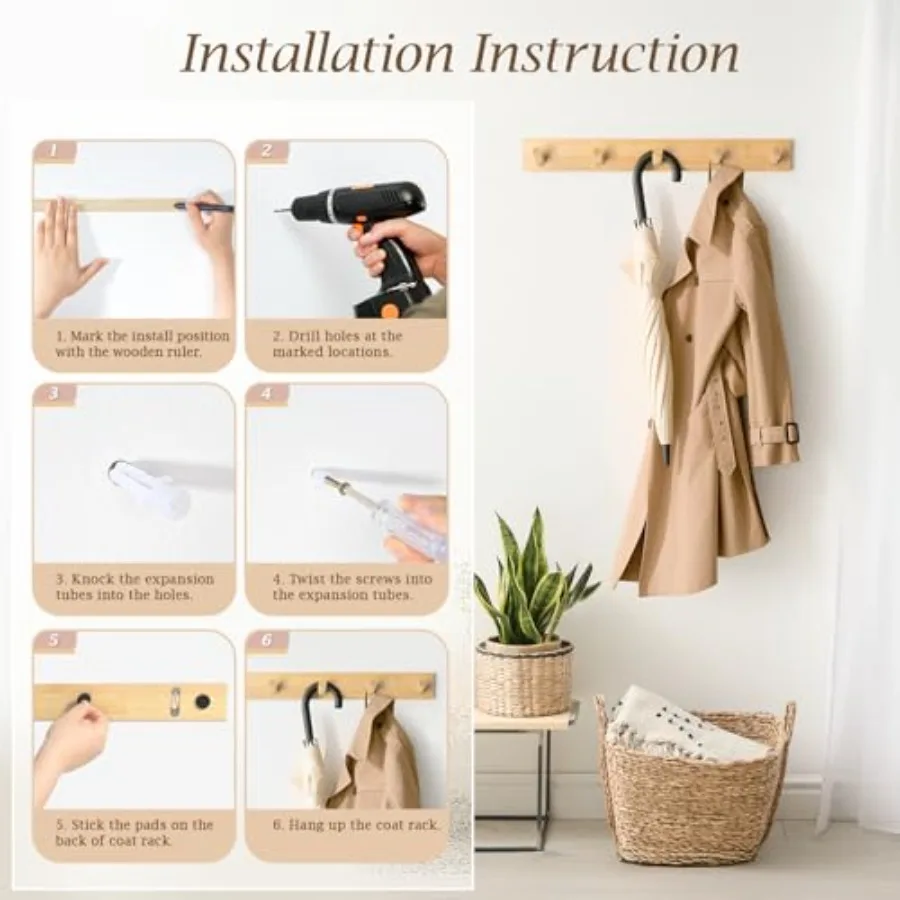 Installation Instruction

1

1. Mark the install position with the wooden ruler.

2

2. Drill holes at the marked locations.

3

3. Knock the expansion tubes into the holes.

4

4. Twist the screws into the expansion tubes.

5

5. Stick the pads on the back of coat rack.

6

6. Hang up the coat rack.