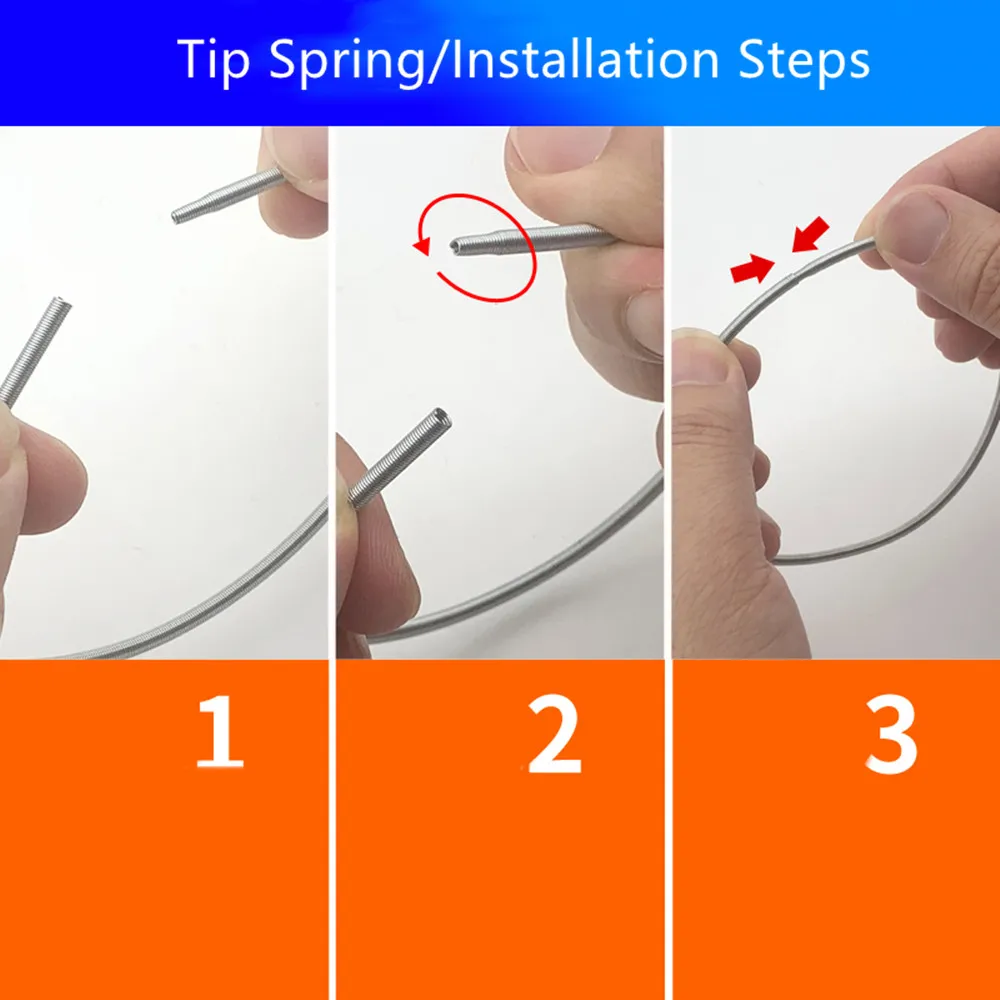 Tip Spring/Installation Steps

1

2

3