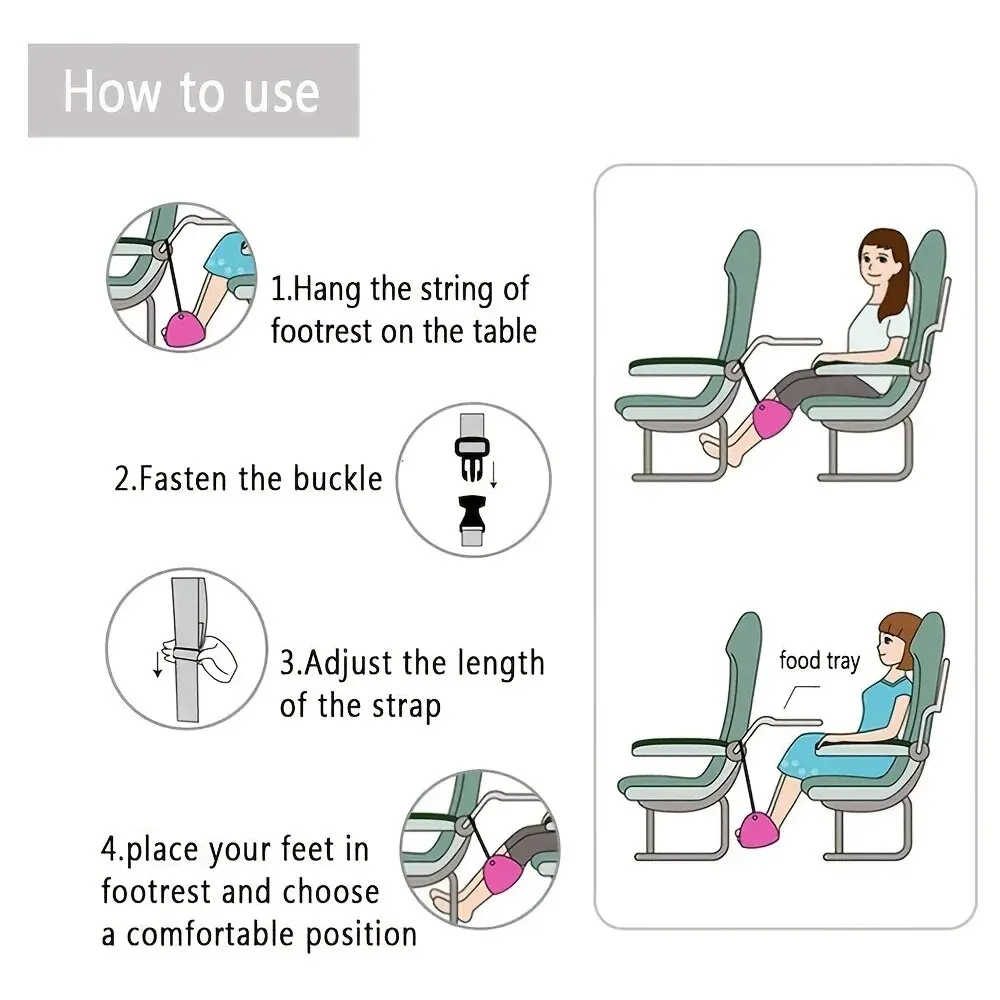 How to use

1.Hang the string of footrest on the table

2.Fasten the buckle

3.Adjust the length of the strap

4.place your feet in footrest and choose a comfortable position

food tray