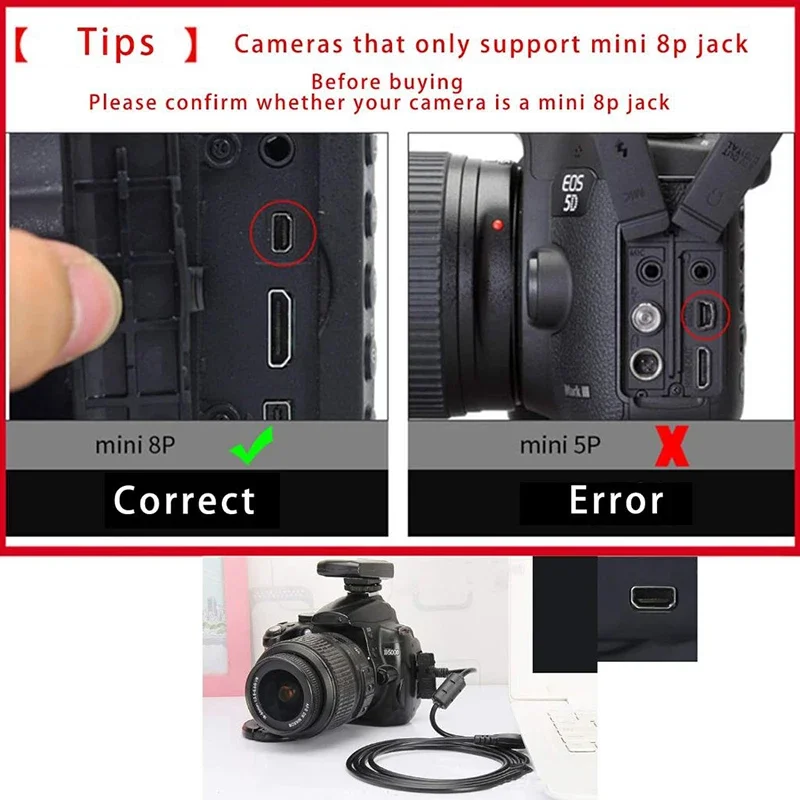 【 Tips 】 Cameras that only support mini 8p jack

Before buying
Please confirm whether your camera is a mini 8p jack

EOS 5D

Mark III

mini 8P

Correct

mini 5P

Error

D5000