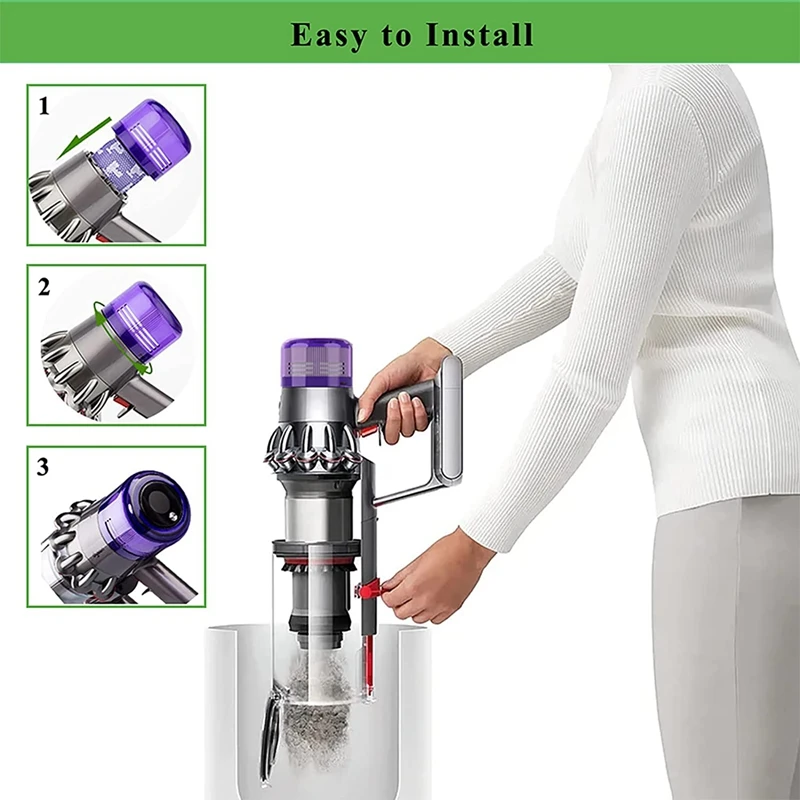 Easy to Install

1

2

3