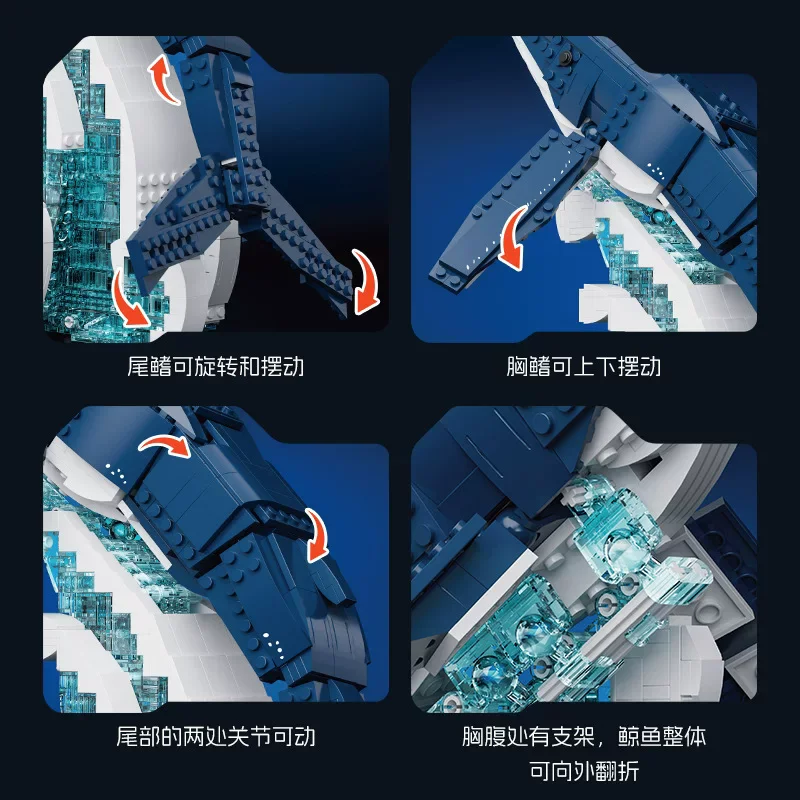 尾鳍可旋转和摆动

胸鳍可上下摆动

尾部的两处关节可动

胸腹处有支架，鲸鱼整体可向外翻折