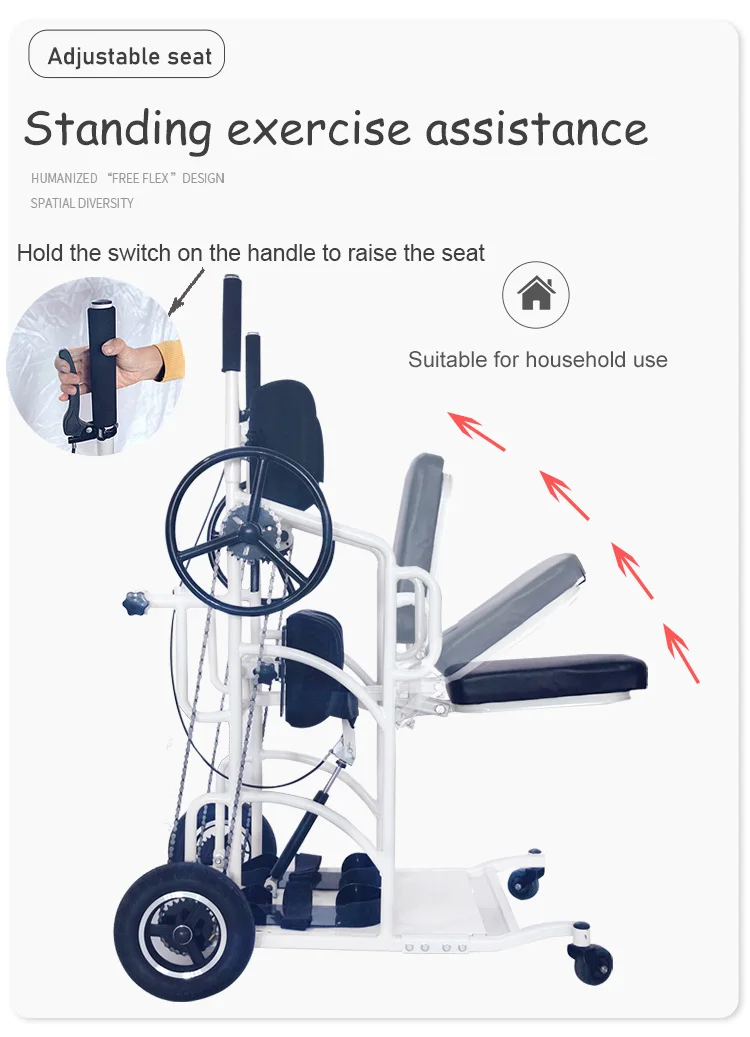 Adjustable seat

Standing exercise assistance

HUMANIZED "FREE FLEX" DESIGN

SPATIAL DIVERSITY

Hold the switch on the handle to raise the seat

Suitable for household use