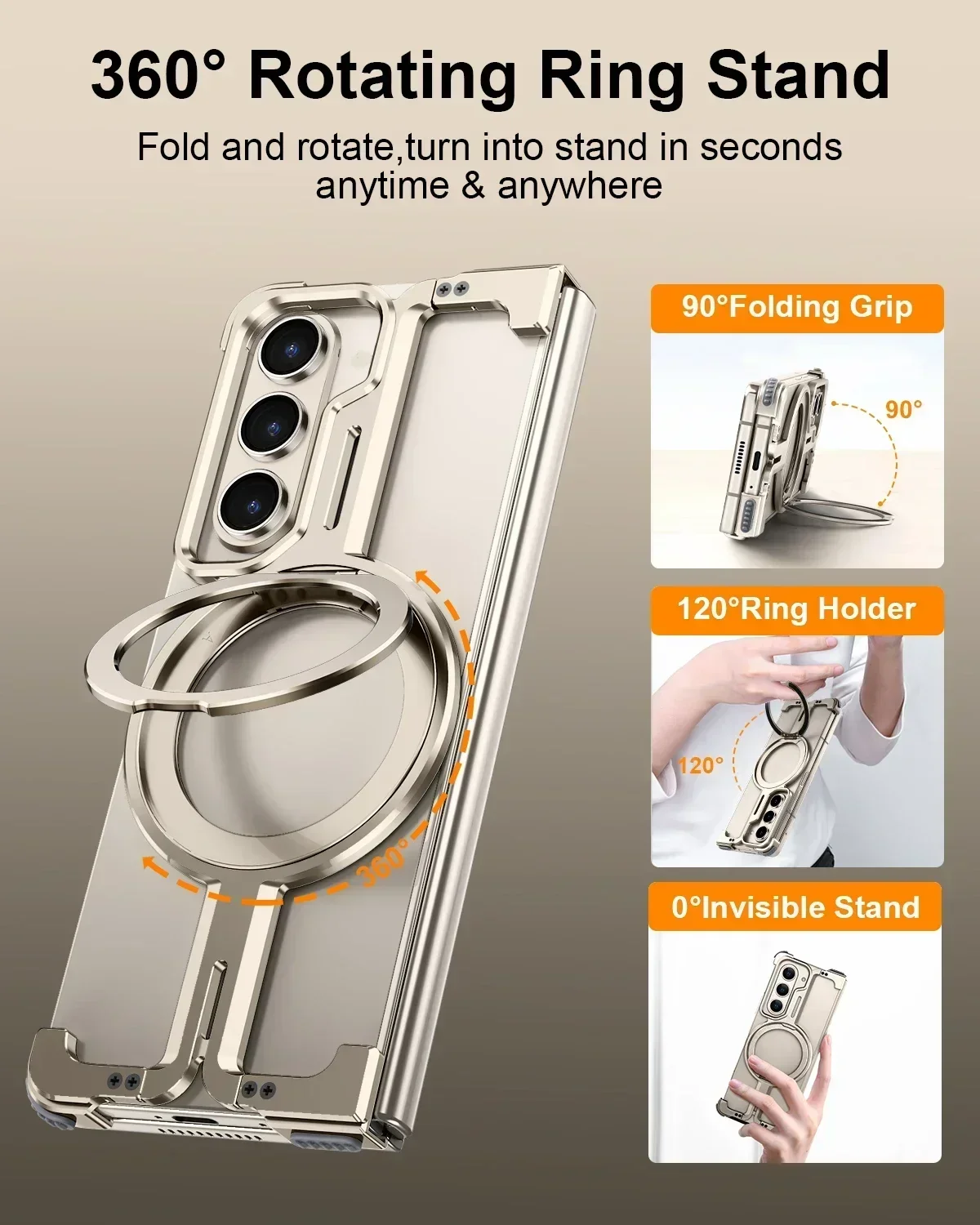 360° Rotating Ring Stand

Fold and rotate,turn into stand in seconds anytime & anywhere

360°

90°Folding Grip

90°

120°Ring Holder

120°

0°Invisible Stand