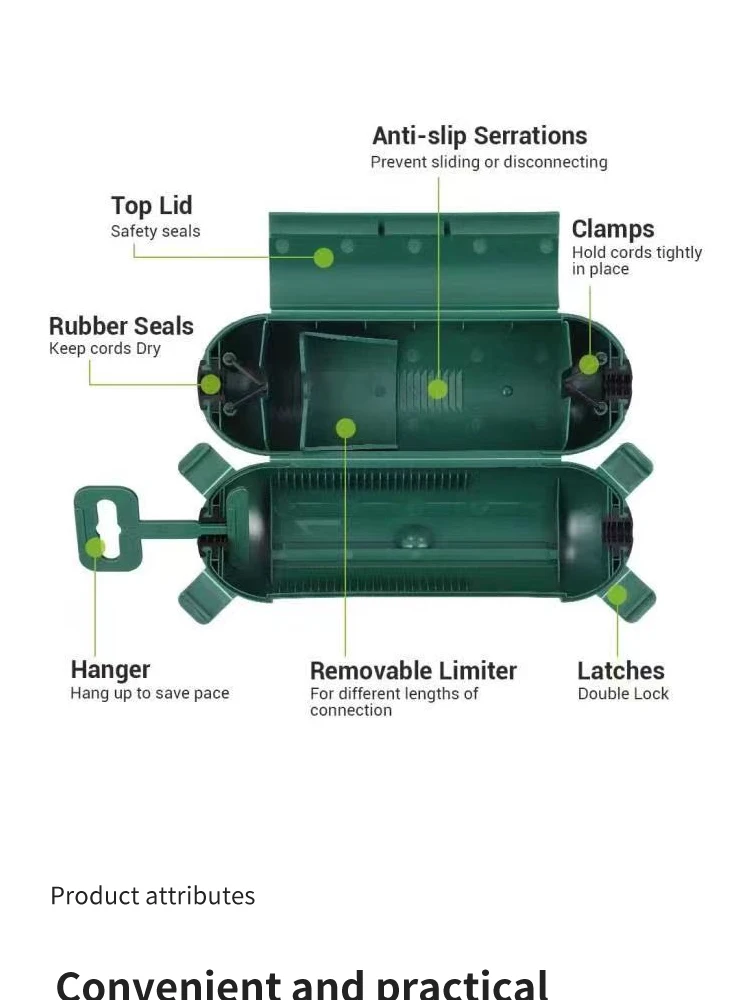 Anti-slip Serrations
Prevent sliding or disconnecting

Top Lid
Safety seals

Clamps
Hold cords tightly in place

Rubber Seals
Keep cords Dry

Hanger
Hang up to save pace

Removable Limiter
For different lengths of connection

Latches
Double Lock

Product attributes

Convenient and practical