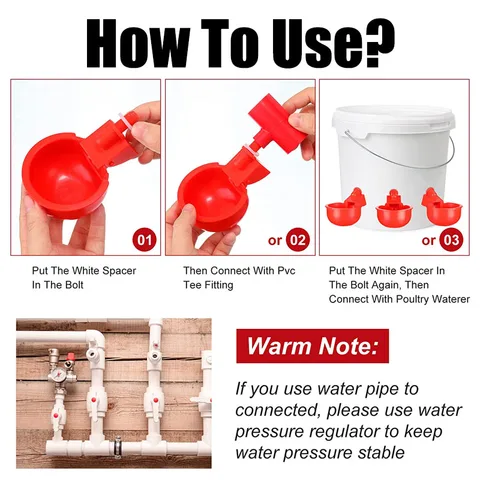 How To Use?

01

or 02

or 03

Put The White Spacer In The Bolt

Then Connect With Pvc Tee Fitting

Put The White Spacer In The Bolt Again, Then Connect With Poultry Waterer

Warm Note:

If you use water pipe to connected, please use water pressure regulator to keep water pressure stable