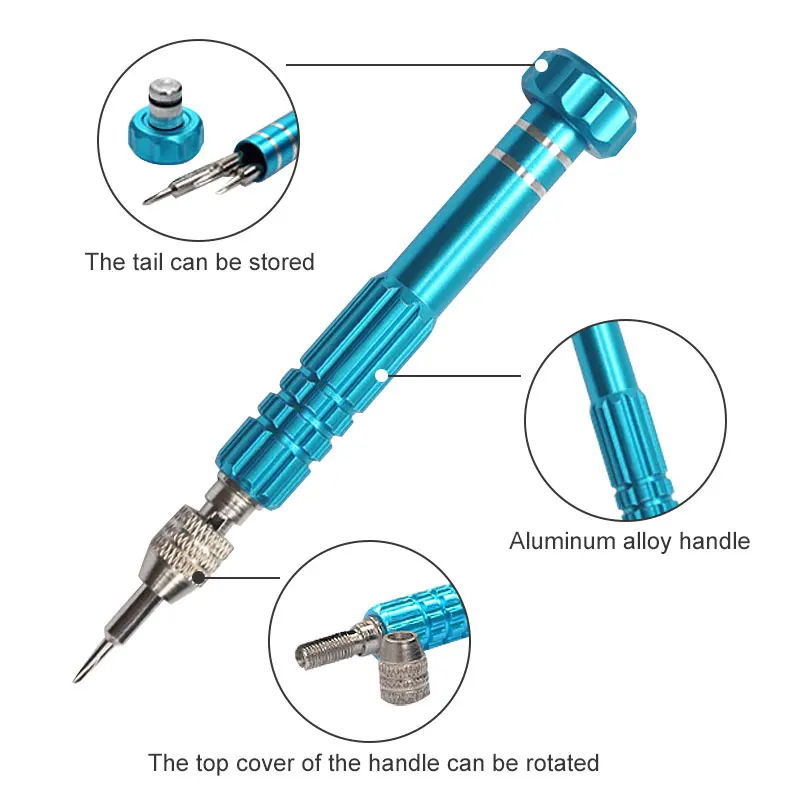 The tail can be stored

Aluminum alloy handle

The top cover of the handle can be rotated