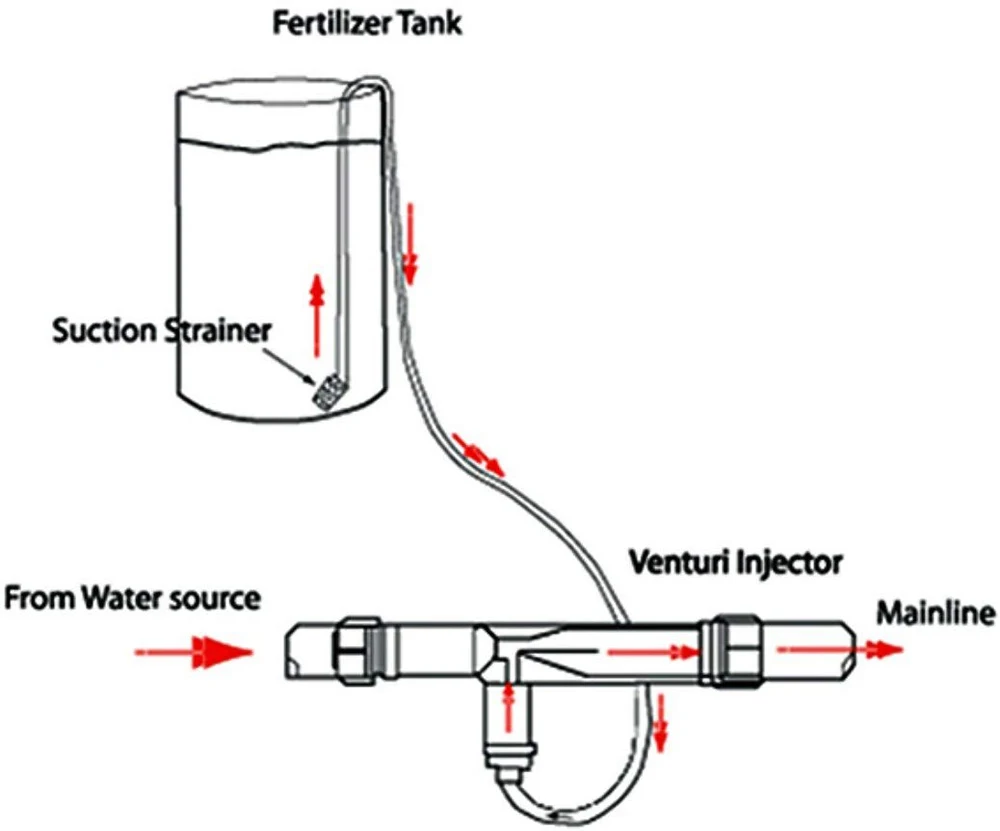 Fertilizer Tank

Suction Strainer

Venturi Injector

From Water source

Mainline