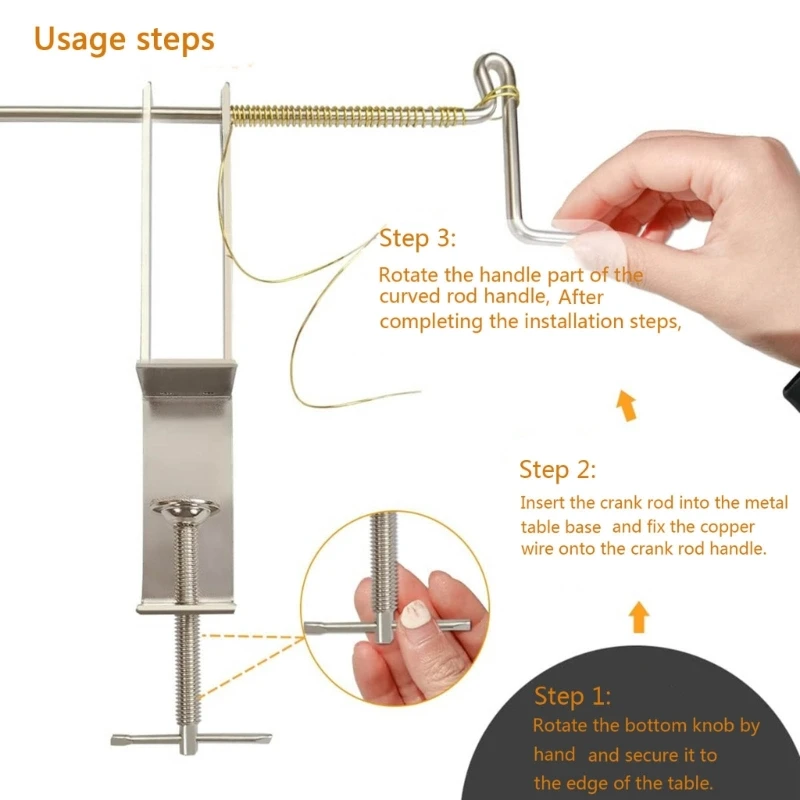 Usage steps

Step 3:
Rotate the handle part of the curved rod handle, After completing the installation steps,

Step 2:
Insert the crank rod into the metal table base and fix the copper wire onto the crank rod handle.

Step 1:
Rotate the bottom knob by hand and secure it to the edge of the table.