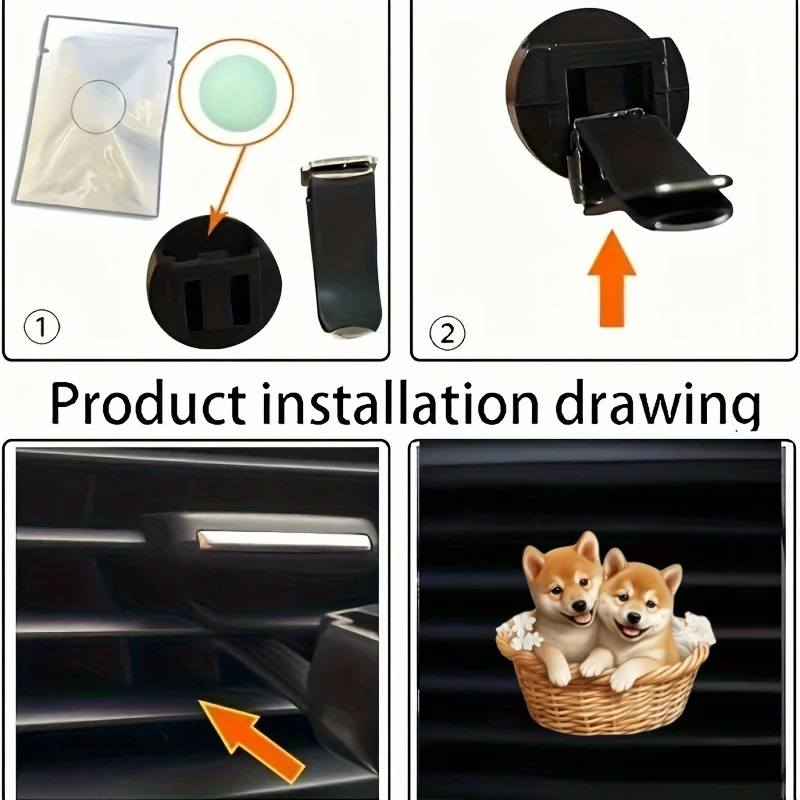 ①

②

Product installation drawing