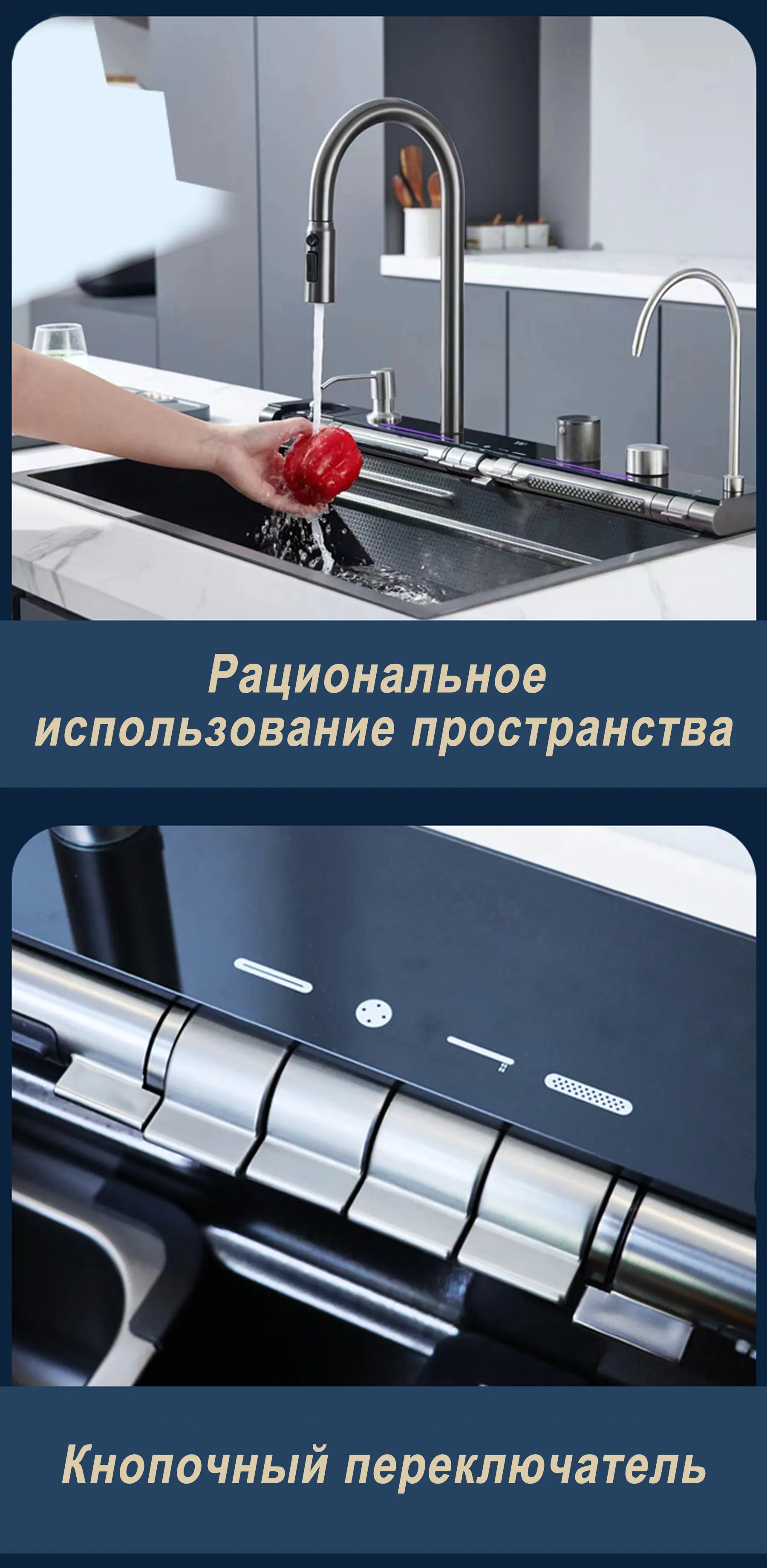 Рациональное использование пространства

Кнопочный переключатель