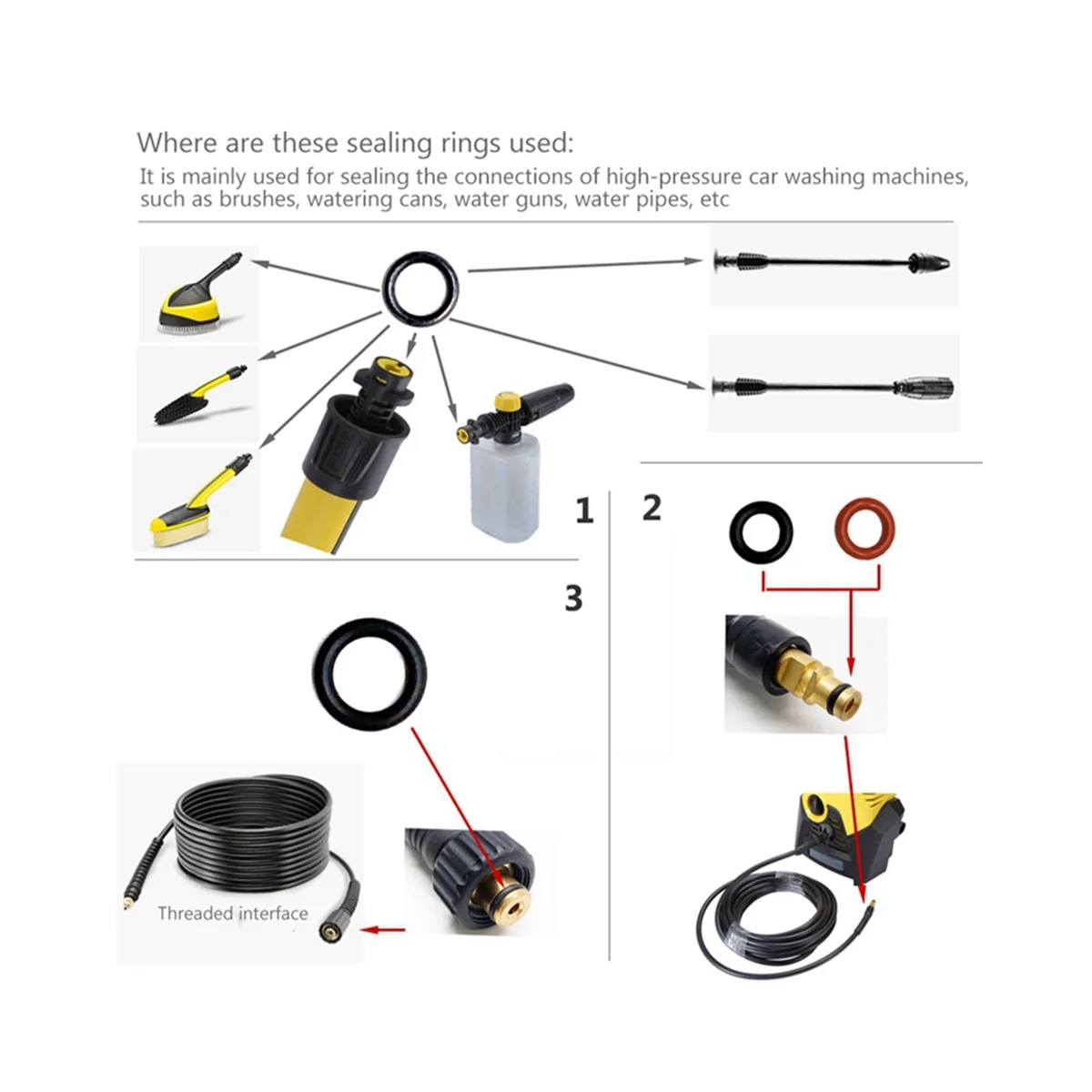 Where are these sealing rings used:

It is mainly used for sealing the connections of high-pressure car washing machines, such as brushes, watering cans, water guns, water pipes, etc

1

2

3

Threaded interface