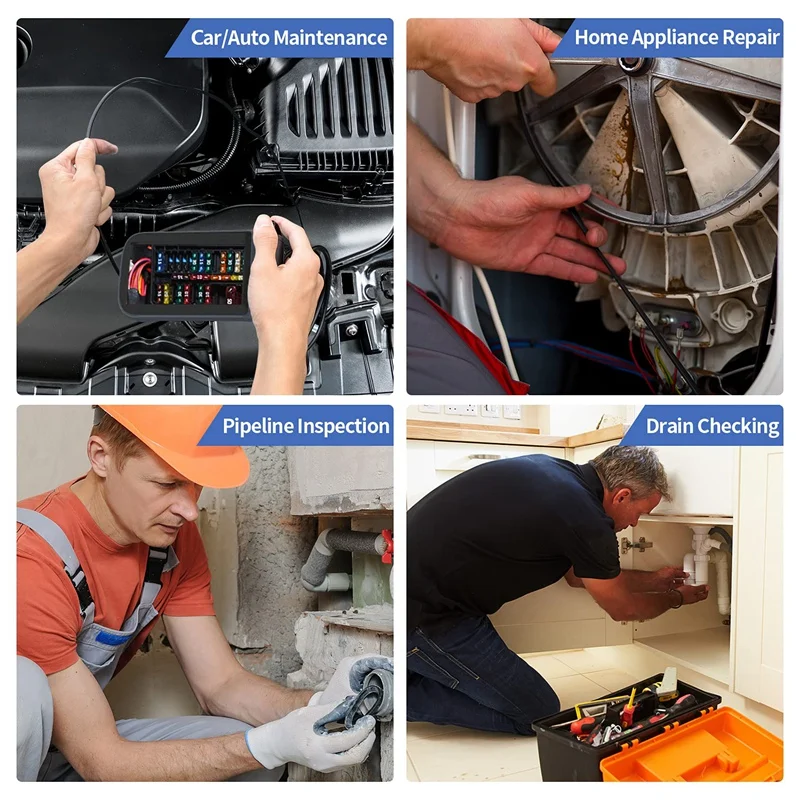 Car/Auto Maintenance

Home Appliance Repair

Pipeline Inspection

Drain Checking