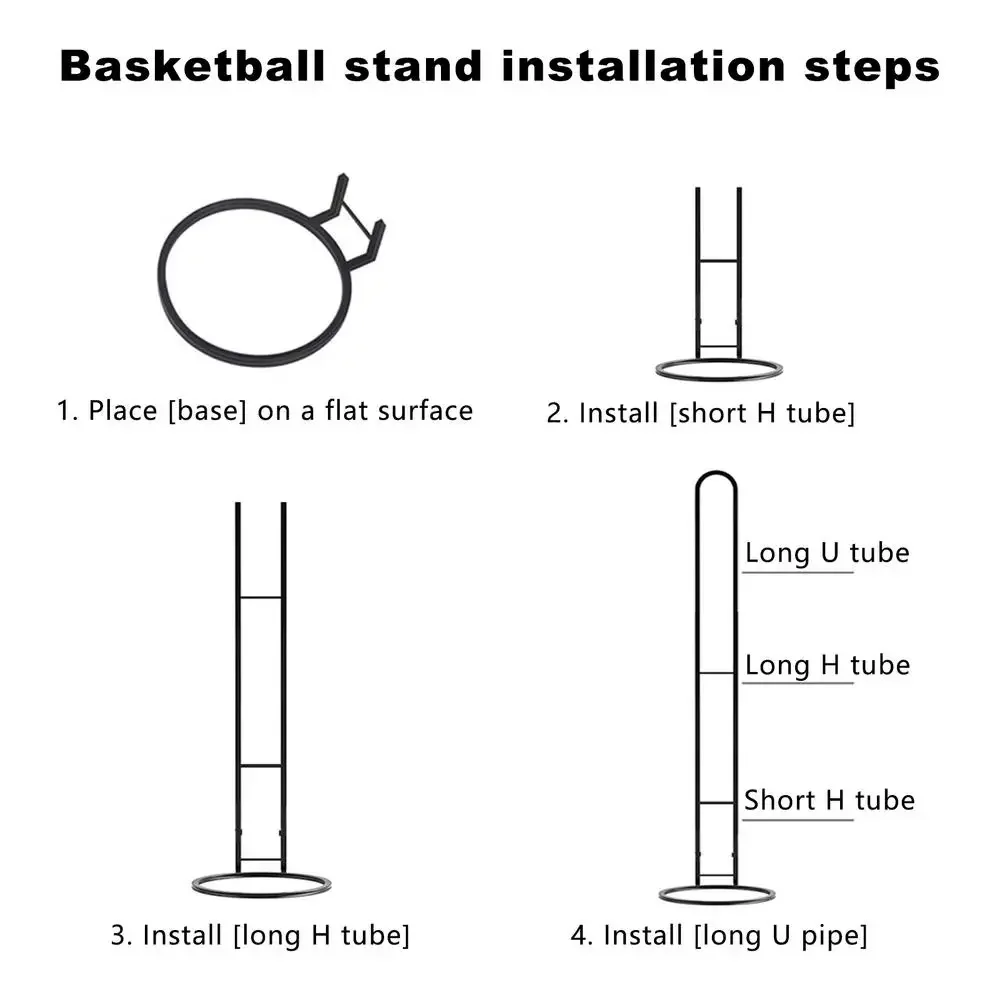 Basketball stand installation steps

1. Place [base] on a flat surface

2. Install [short H tube]

3. Install [long H tube]

Long U tube

Long H tube

Short H tube

4. Install [long U pipe]