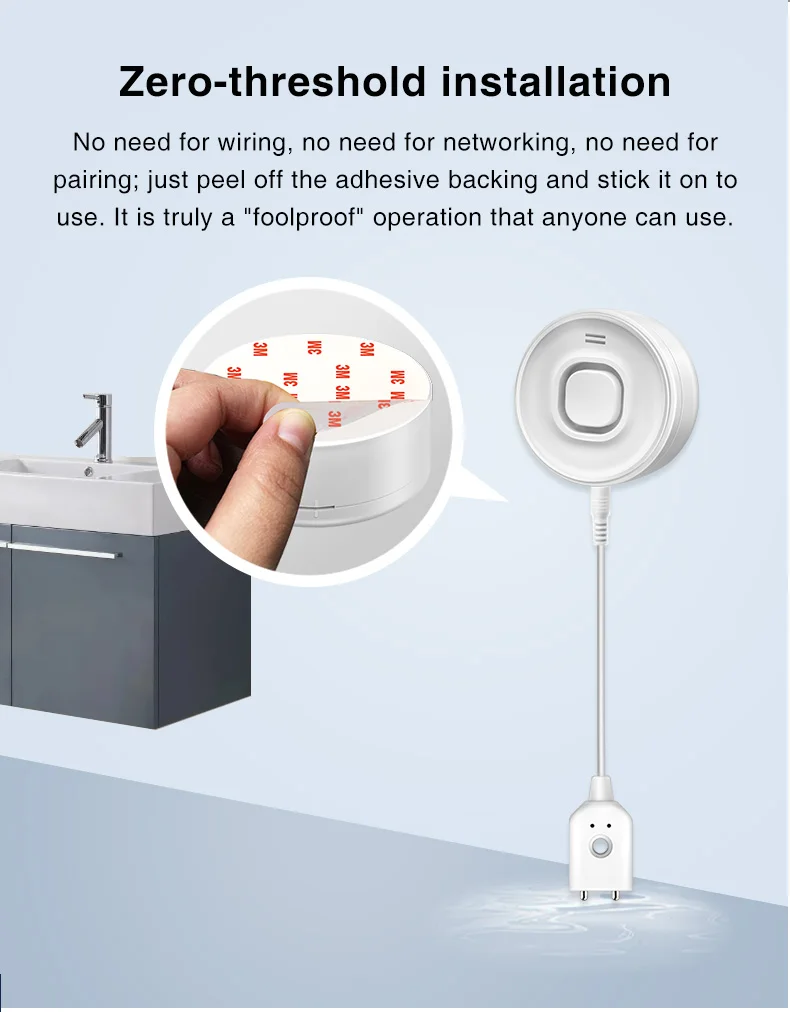 Zero-threshold installation

No need for wiring, no need for networking, no need for pairing; just peel off the adhesive backing and stick it on to use. It is truly a "foolproof" operation that anyone can use.

3M 3M 3M 3M 3M 3M 3M 3M