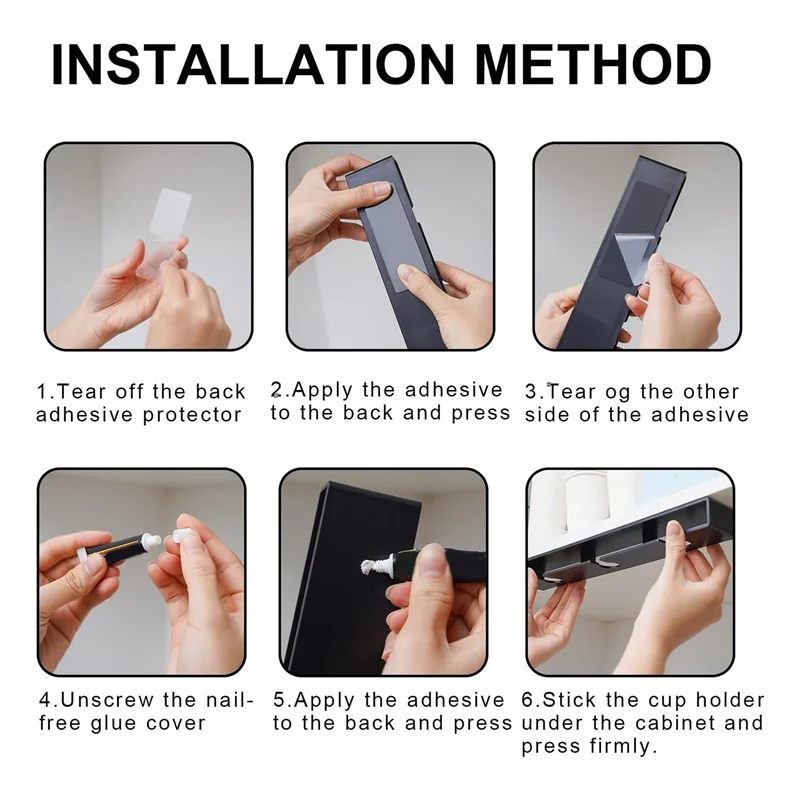 INSTALLATION METHOD

1.Tear off the back adhesive protector

2.Apply the adhesive to the back and press

3.Tear og the other side of the adhesive

4.Unscrew the nail-free glue cover

5.Apply the adhesive to the back and press

6.Stick the cup holder under the cabinet and press firmly.