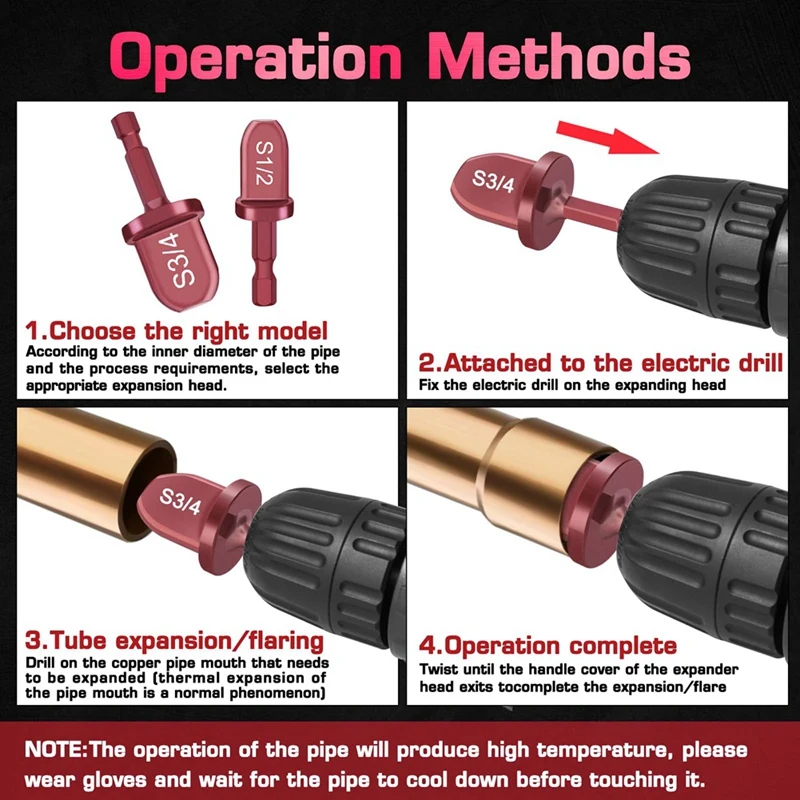 Operation Methods

S3/4

S1/2

1.Choose the right model
According to the inner diameter of the pipe and the process requirements, select the appropriate expansion head.

S3/4

2.Attached to the electric drill
Fix the electric drill on the expanding head

S3/4

3.Tube expansion/flaring
Drill on the copper pipe mouth that needs to be expanded (thermal expansion of the pipe mouth is a normal phenomenon)

4.Operation complete
Twist until the handle cover of the expander head exits tocomplete the expansion/flare

NOTE:The operation of the pipe will produce high temperature, please wear gloves and wait for the pipe to cool down before touching it.