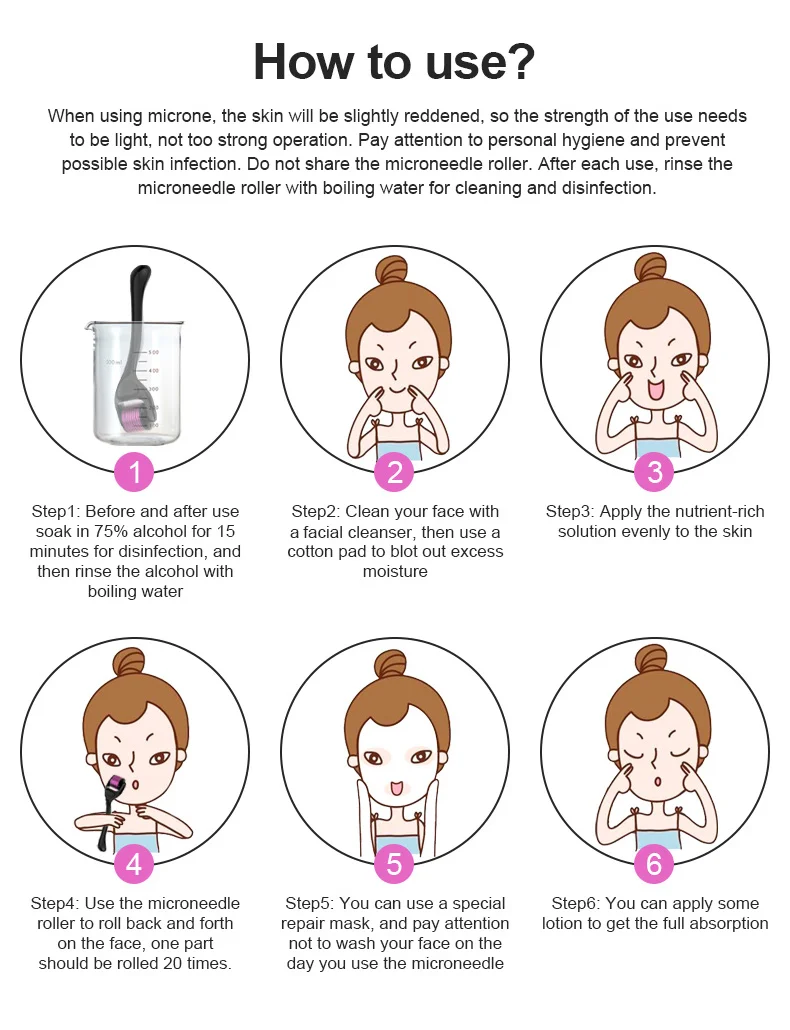 How to use?

When using microne, the skin will be slightly reddened, so the strength of the use needs to be light, not too strong operation. Pay attention to personal hygiene and prevent possible skin infection. Do not share the microneedle roller. After each use, rinse the microneedle roller with boiling water for cleaning and disinfection.

500
400
300
200
100

1

Step1: Before and after use soak in 75% alcohol for 15 minutes for disinfection, and then rinse the alcohol with boiling water

2

Step2: Clean your face with a facial cleanser, then use a cotton pad to blot out excess moisture

3

Step3: Apply the nutrient-rich solution evenly to the skin

4

Step4: Use the microneedle roller to roll back and forth on the face, one part should be rolled 20 times.

5

Step5: You can use a special repair mask, and pay attention not to wash your face on the day you use the microneedle

6

Step6: You can apply some lotion to get the full absorption