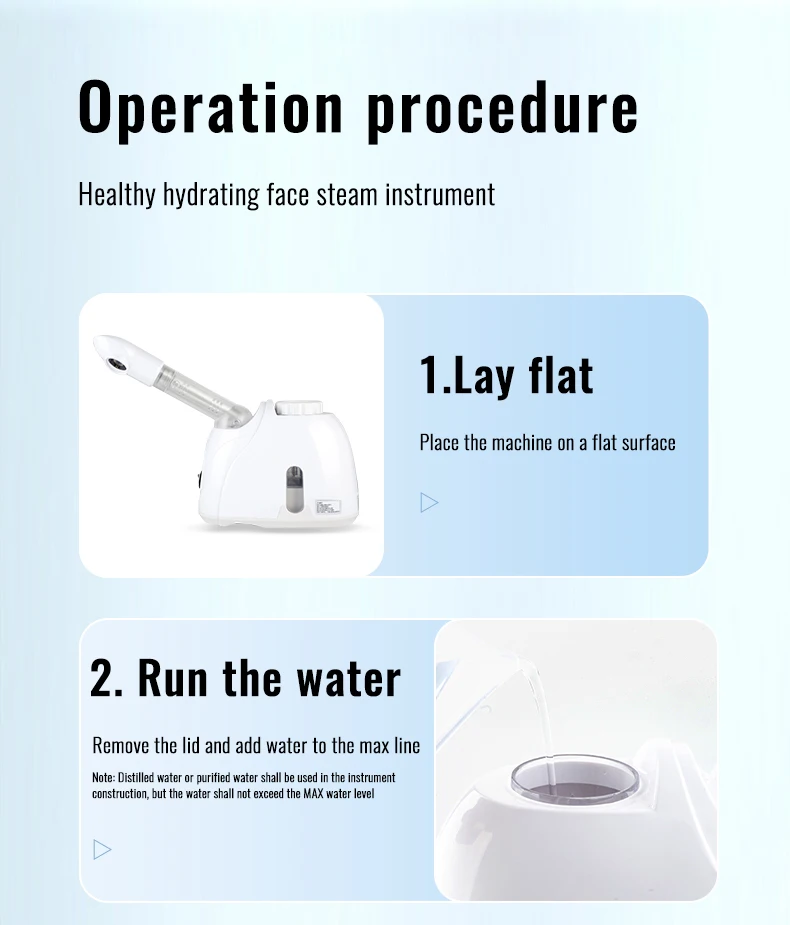 Operation procedure

Healthy hydrating face steam instrument

1.Lay flat

Place the machine on a flat surface

2. Run the water

Remove the lid and add water to the max line

Note: Distilled water or purified water shall be used in the instrument construction, but the water shall not exceed the MAX water level