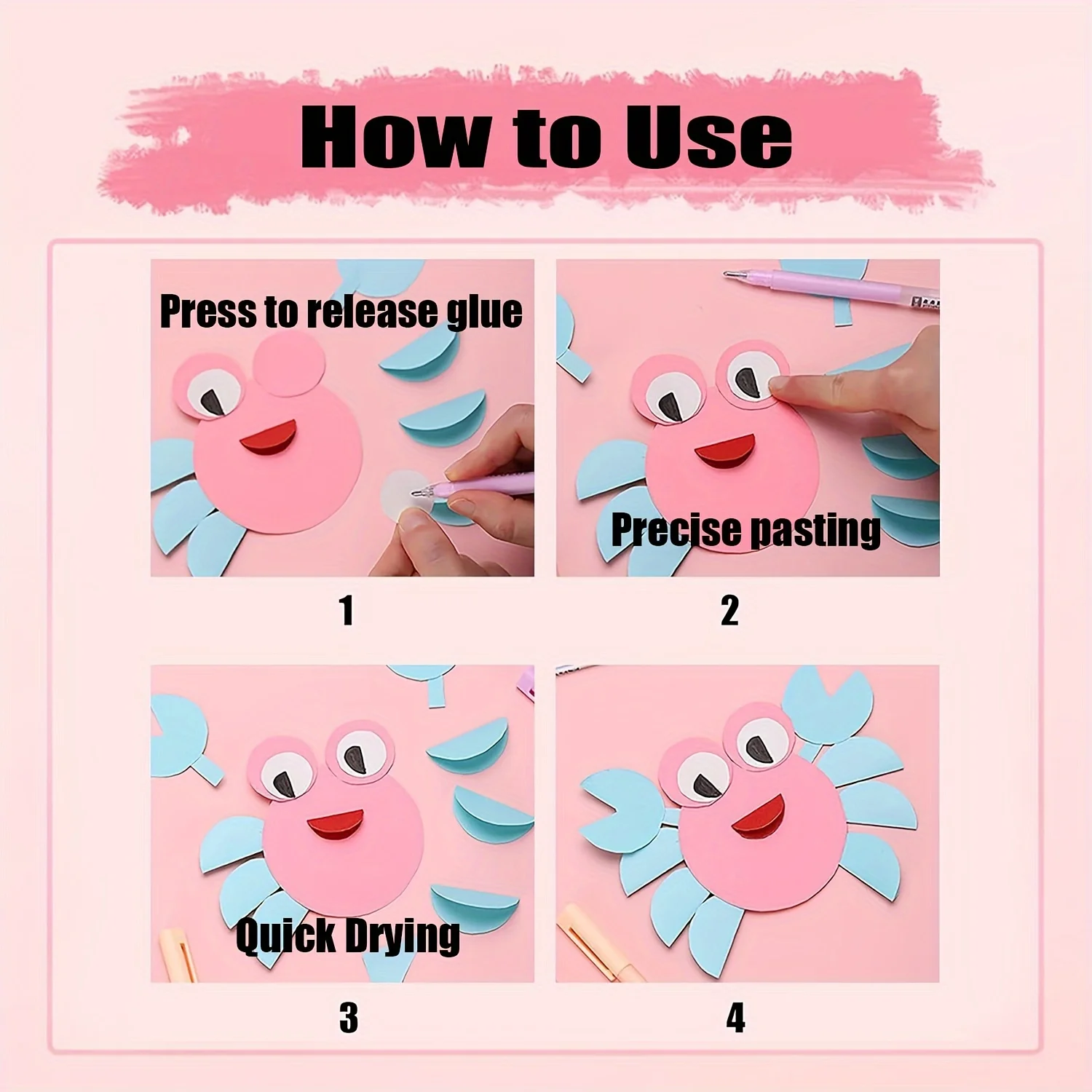 How to Use

Press to release glue

1

Precise pasting

2

Quick Drying

3

4