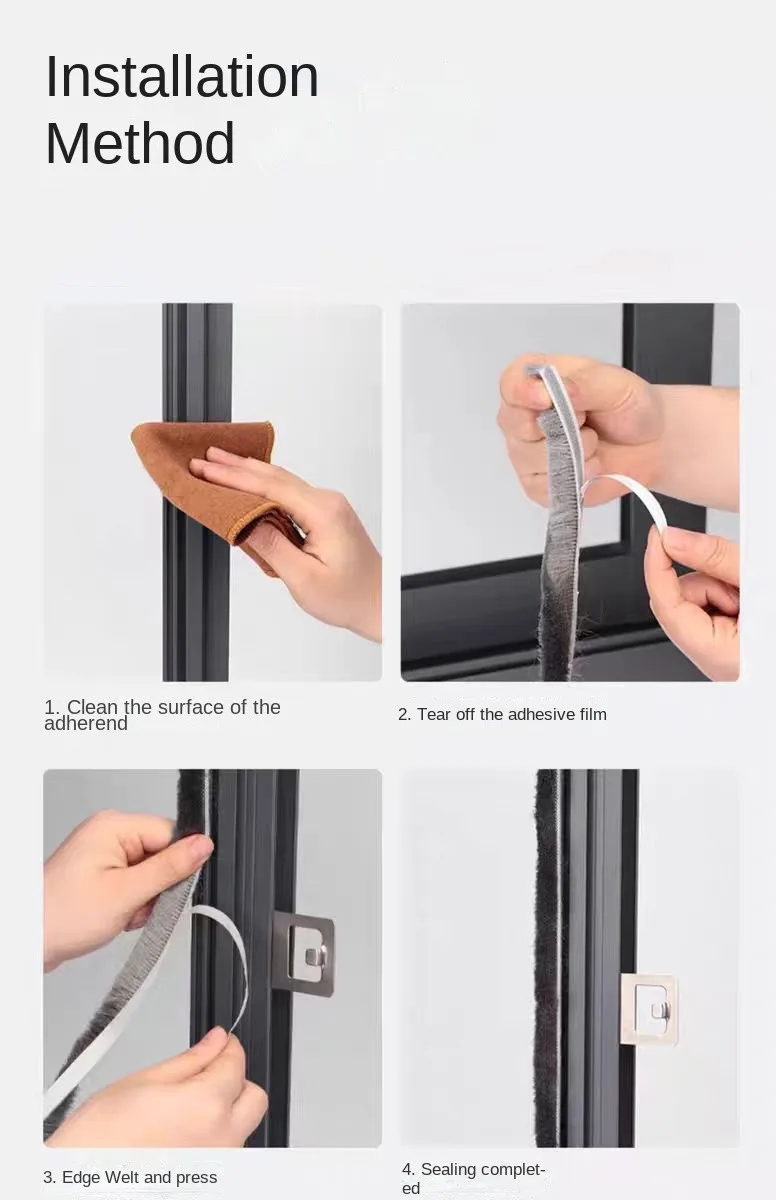 Installation Method

1. Clean the surface of the adherend

2. Tear off the adhesive film

3. Edge Welt and press

4. Sealing completed