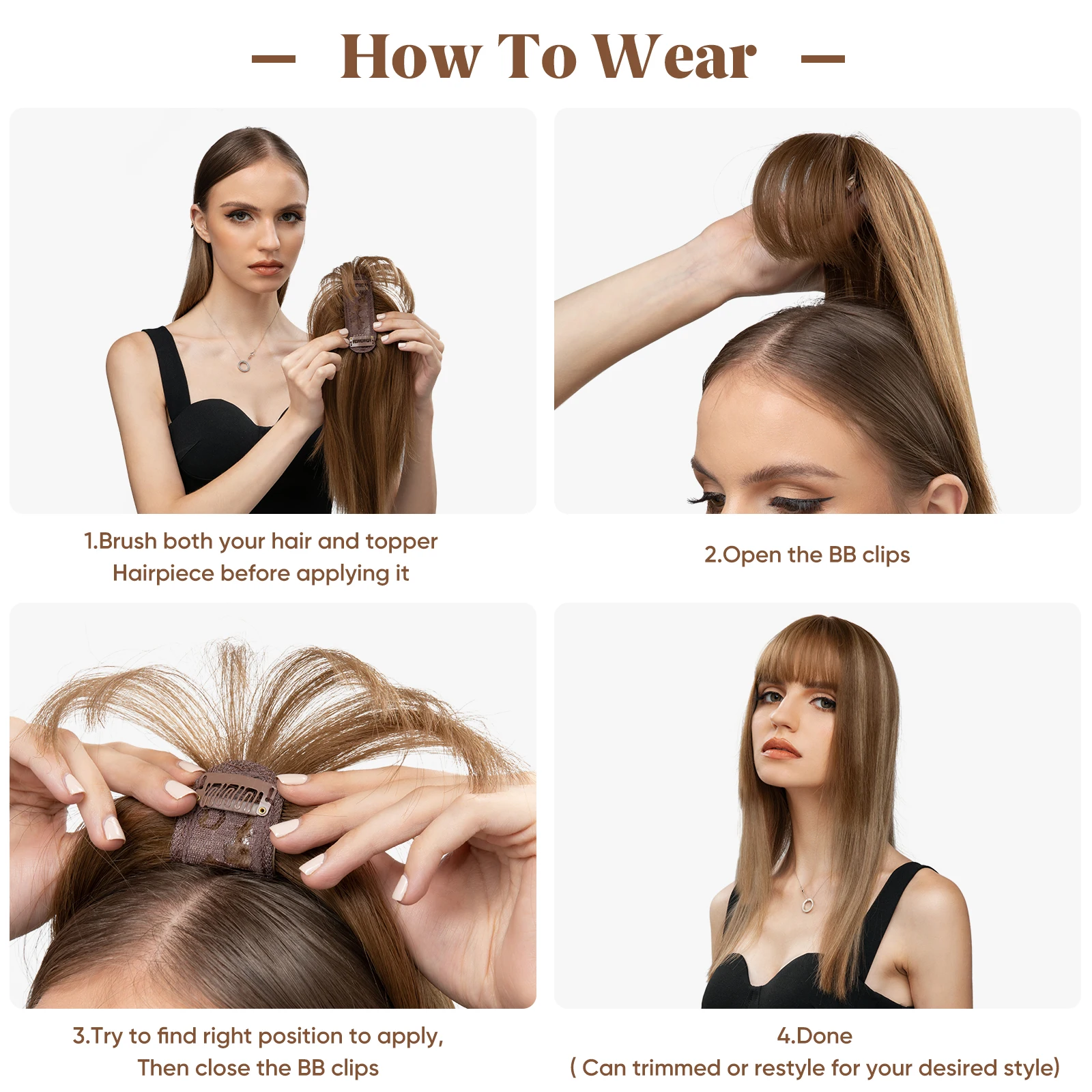 — How To Wear —

1.Brush both your hair and topper Hairpiece before applying it

2.Open the BB clips

3.Try to find right position to apply, Then close the BB clips

4.Done
( Can trimmed or restyle for your desired style)