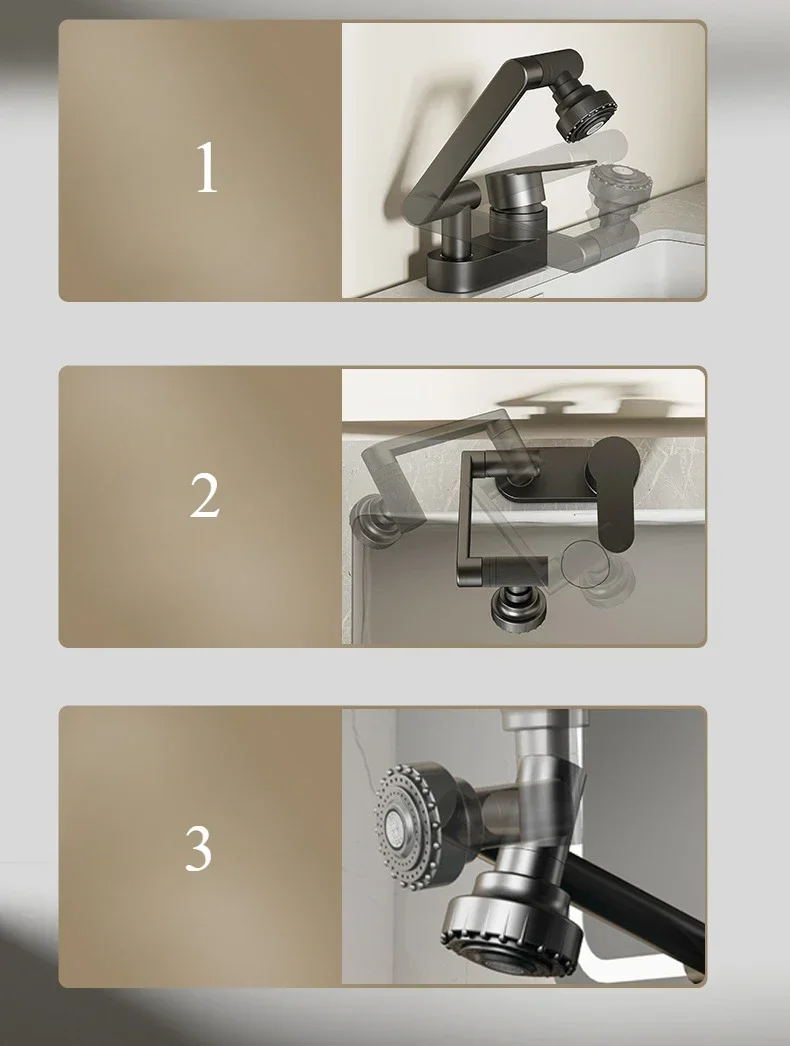 1

2

3