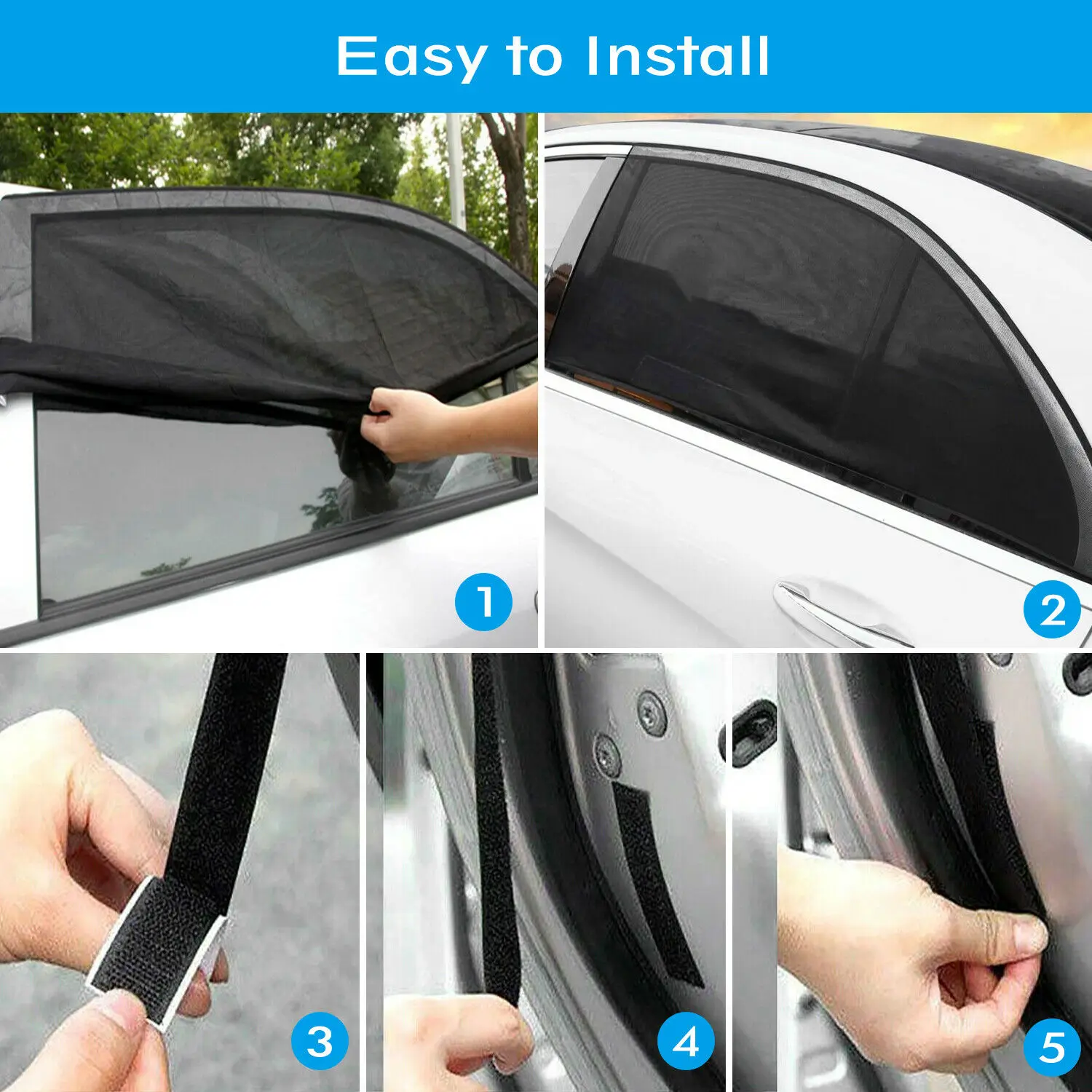 Easy to Install

1

2

3

4

5