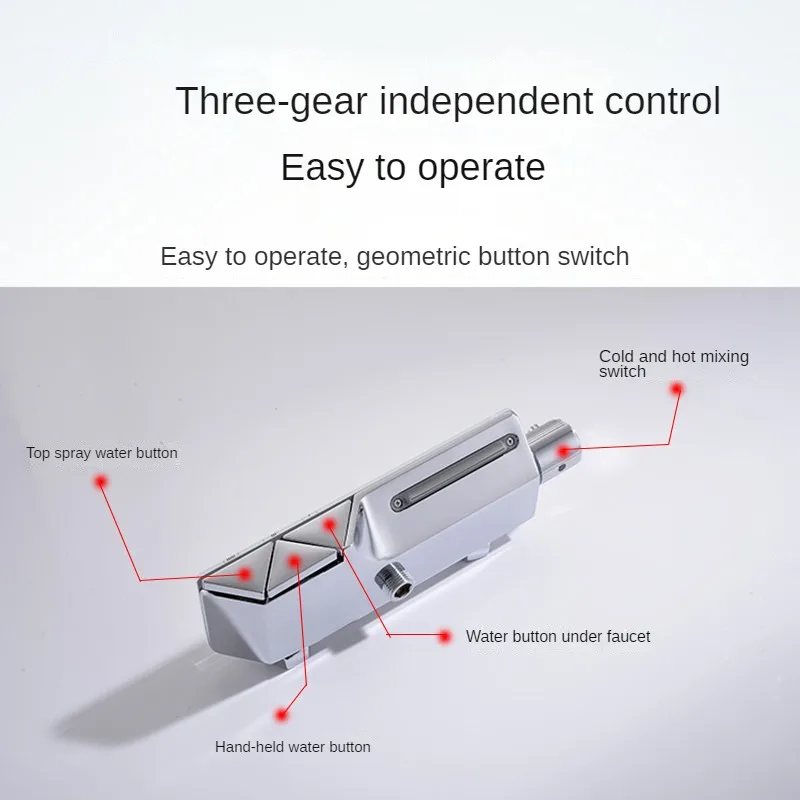 Three-gear independent control

Easy to operate

Easy to operate, geometric button switch

Cold and hot mixing switch

Top spray water button

Water button under faucet

Hand-held water button