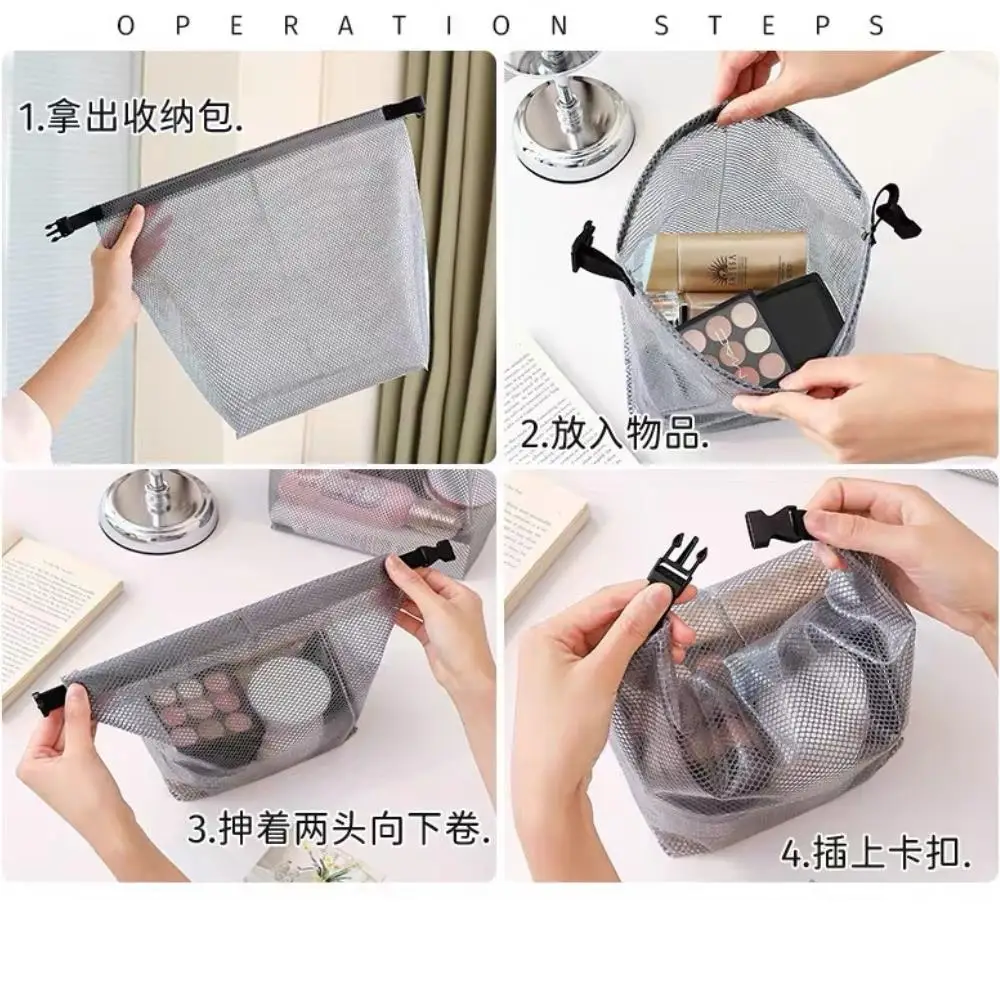 OPERATION STEPS

1.拿出收纳包.

2.放入物品.

3.抻着两头向下卷.

4.插上卡扣.