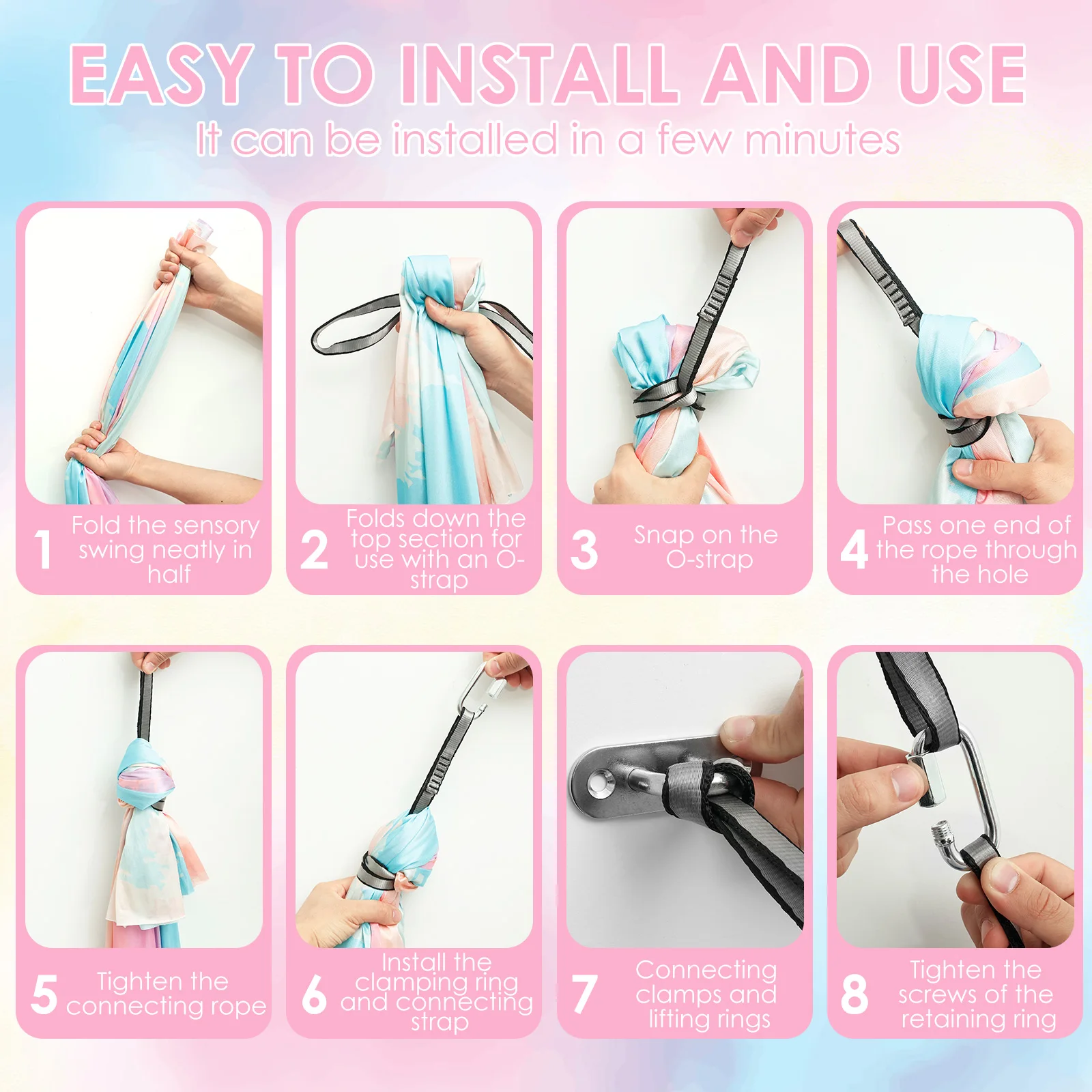 EASY TO INSTALL AND USE

It can be installed in a few minutes

1 Fold the sensory swing neatly in half

2 Folds down the top section for use with an O-strap

3 Snap on the O-strap

4 Pass one end of the rope through the hole

5 Tighten the connecting rope

6 Install the clamping ring and connecting strap

7 Connecting clamps and lifting rings

8 Tighten the screws of the retaining ring