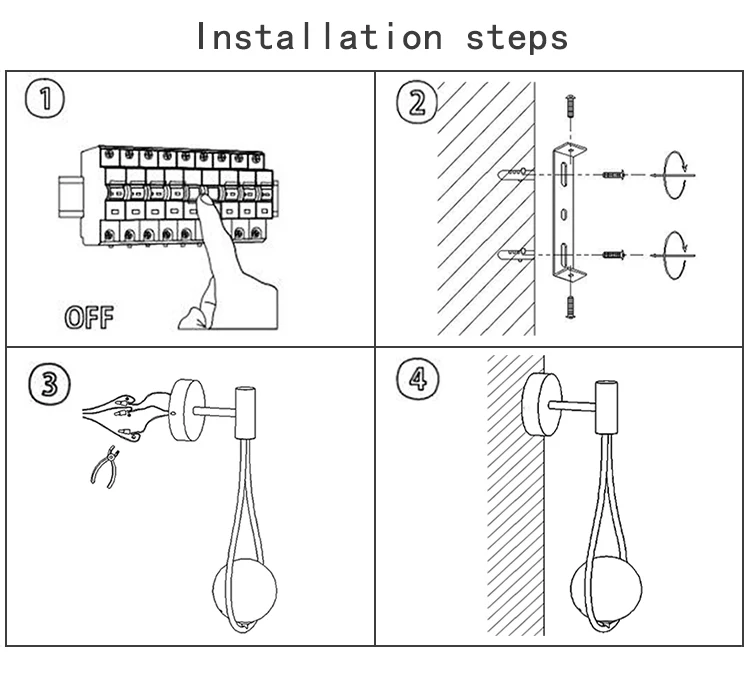 Installation steps

1

OFF

2

3

4