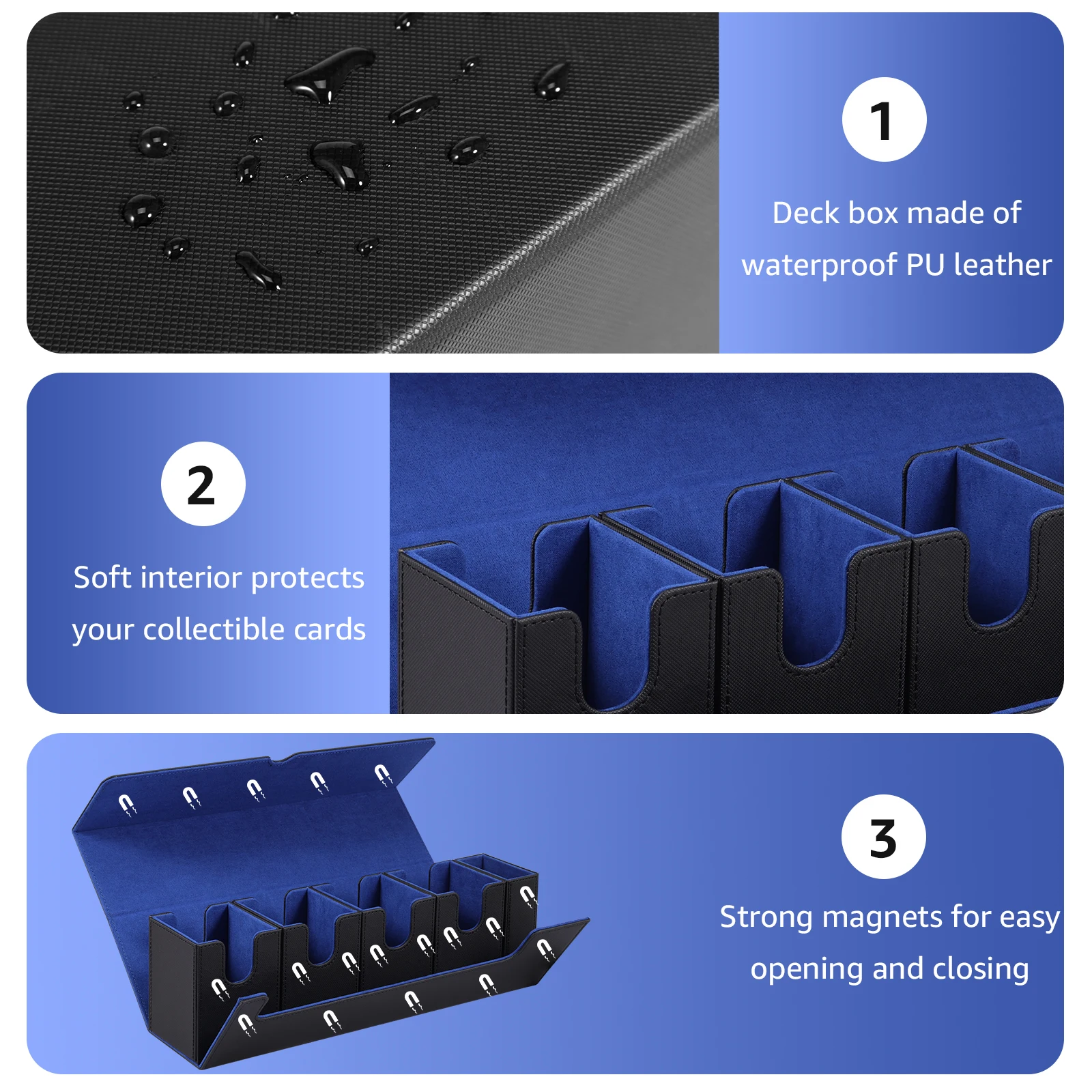 1

Deck box made of waterproof PU leather

2

Soft interior protects your collectible cards

3

Strong magnets for easy opening and closing